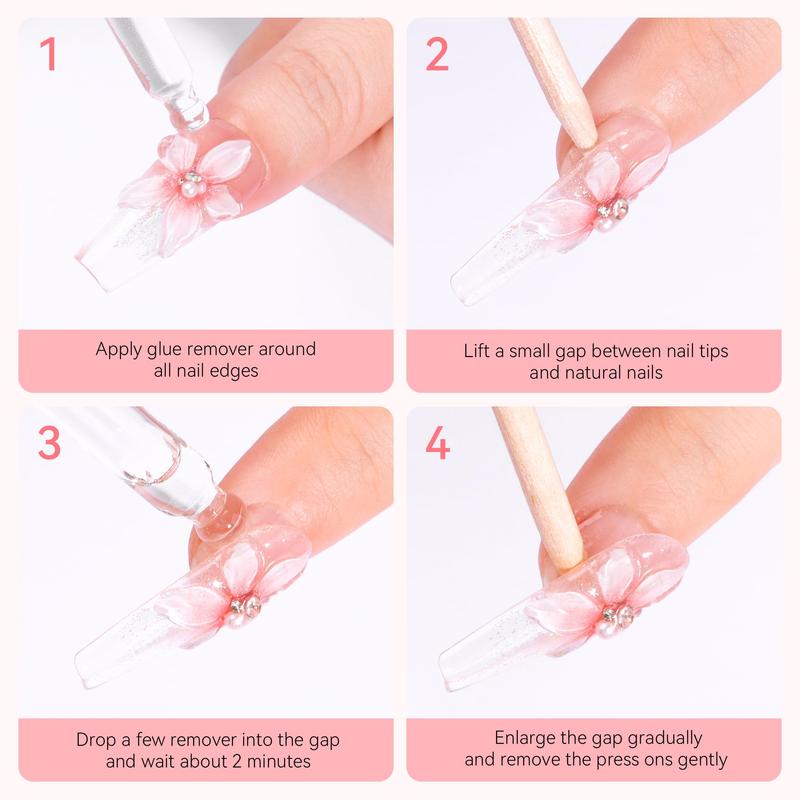 1

Apply glue remover around all nail edges

2

Lift a small gap between nail tips and natural nails

3

Drop a few remover into the gap and wait about 2 minutes

4

Enlarge the gap gradually and remove the press ons gently