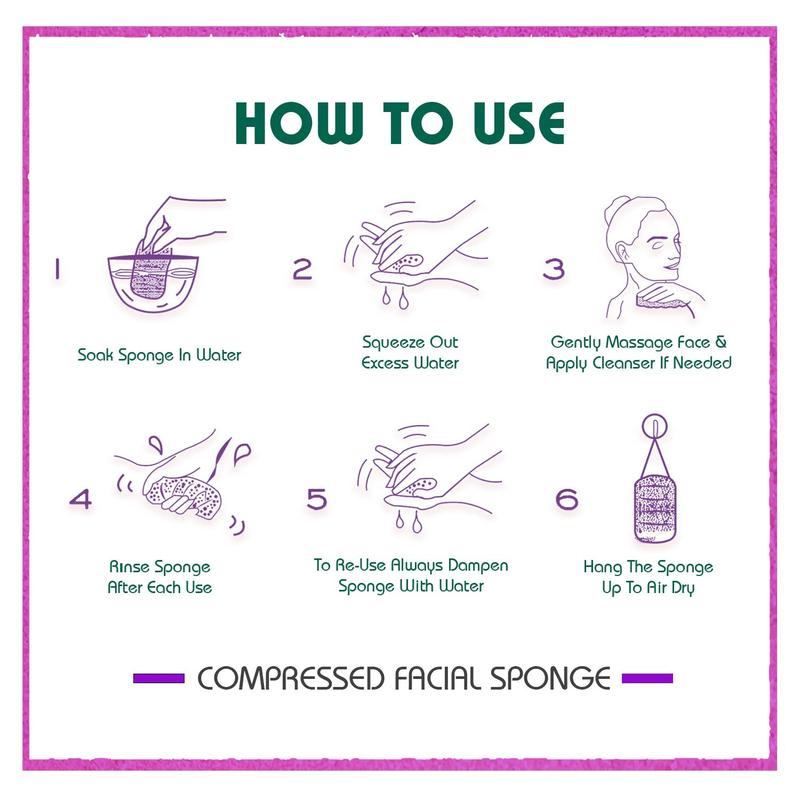 HOW TO USE

1

Soak Sponge In Water

2

Squeeze Out Excess Water

3

Gently Massage Face & Apply Cleanser If Needed

4

Rinse Sponge After Each Use

5

To Re-Use Always Dampen Sponge With Water

6

Hang The Sponge Up To Air Dry

COMPRESSED FACIAL SPONGE