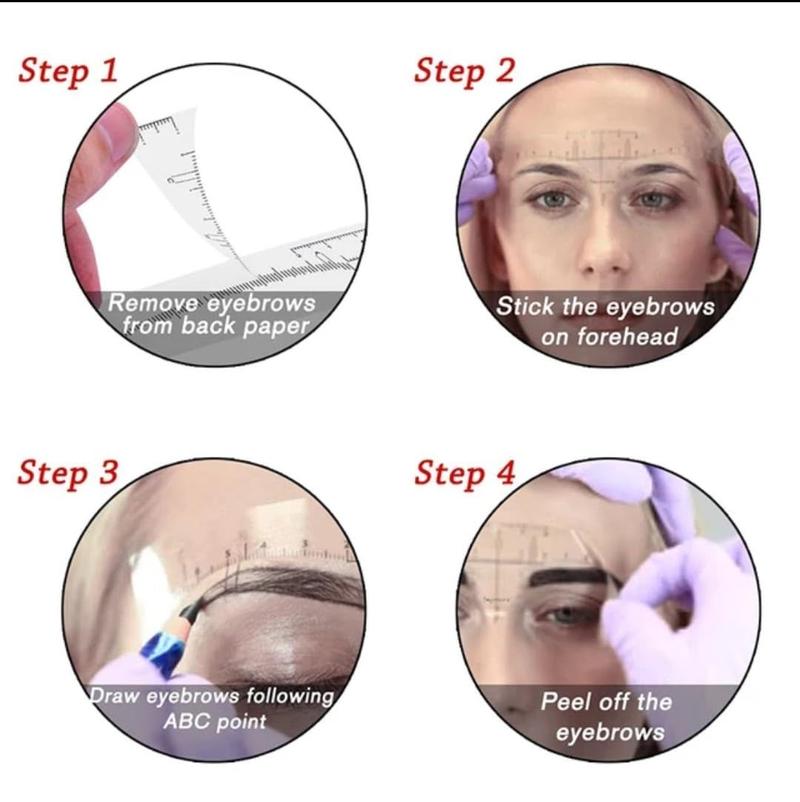 Step 1

Remove eyebrows from back paper

Step 2

Stick the eyebrows on forehead

Step 3

Draw eyebrows following ABC point

Step 4

Peel off the eyebrows