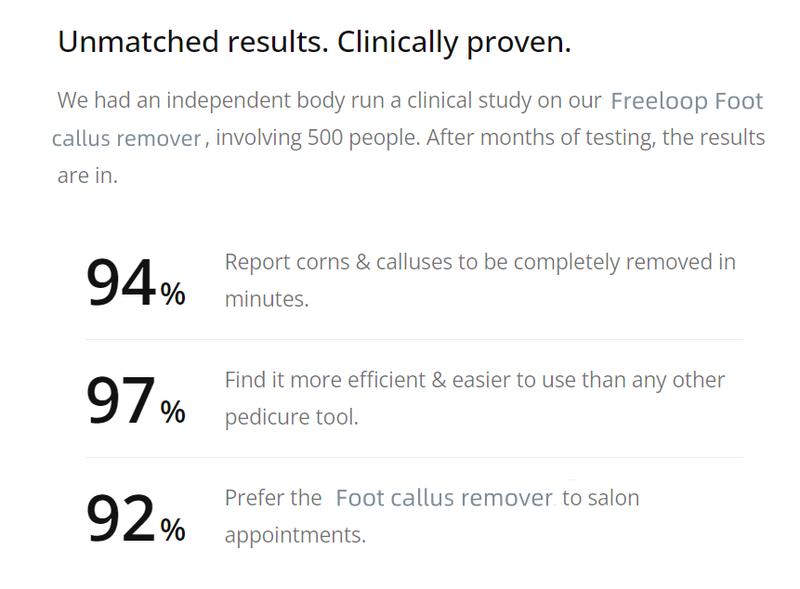 Unmatched results. Clinically proven.

We had an independent body run a clinical study on our Freeloop Foot callus remover, involving 500 people. After months of testing, the results are in.

94%
Report corns & calluses to be completely removed in minutes.

97%
Find it more efficient & easier to use than any other pedicure tool.

92%
Prefer the Foot callus remover to salon appointments.