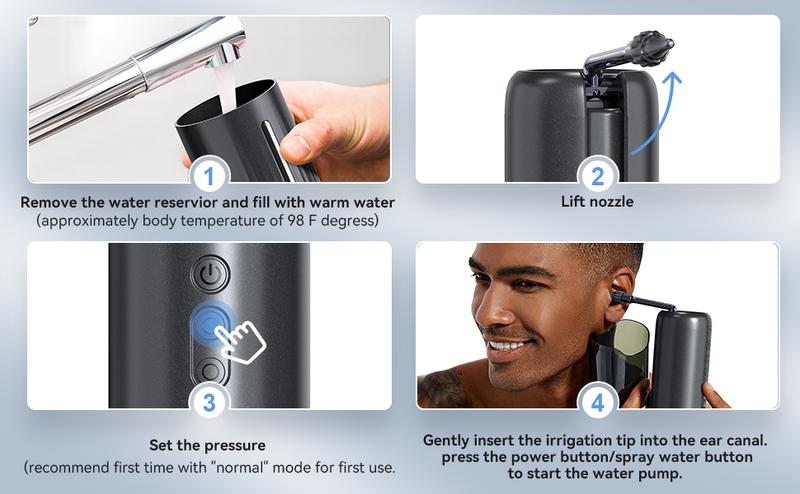 1

Remove the water reservior and fill with warm water
(approximately body temperature of 98 F degress)

2

Lift nozzle

3

Set the pressure
(recommend first time with "normal" mode for first use.

4

Gently insert the irrigation tip into the ear canal. press the power button/spray water button to start the water pump.