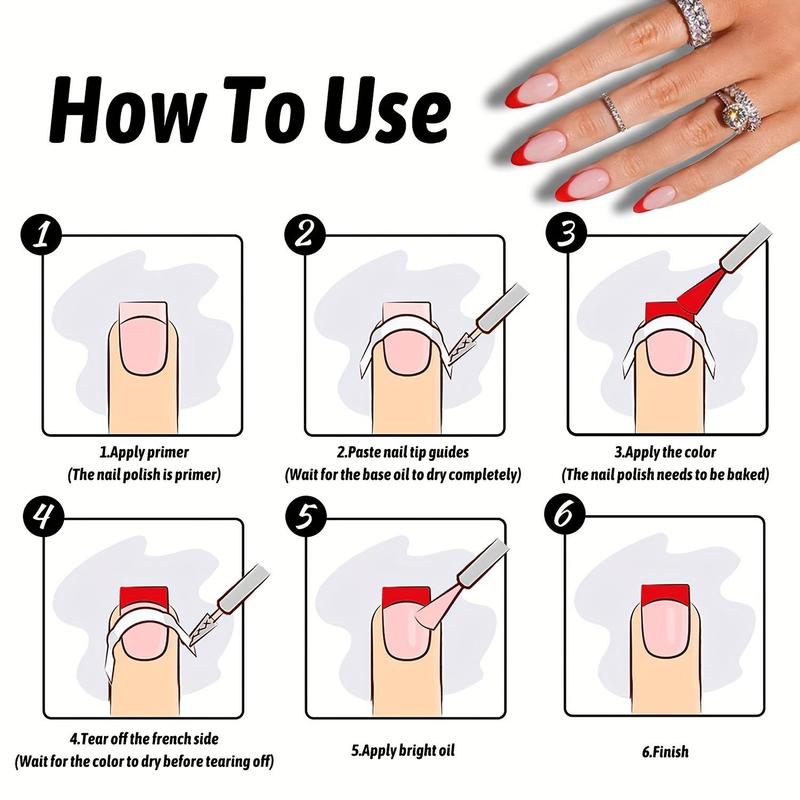 How To Use

1

1.Apply primer
(The nail polish is primer)

2

2.Paste nail tip guides
(Wait for the base oil to dry completely)

3

3.Apply the color
(The nail polish needs to be baked)

4

4.Tear off the french side
(Wait for the color to dry before tearing off)

5

5.Apply bright oil

6

6.Finish