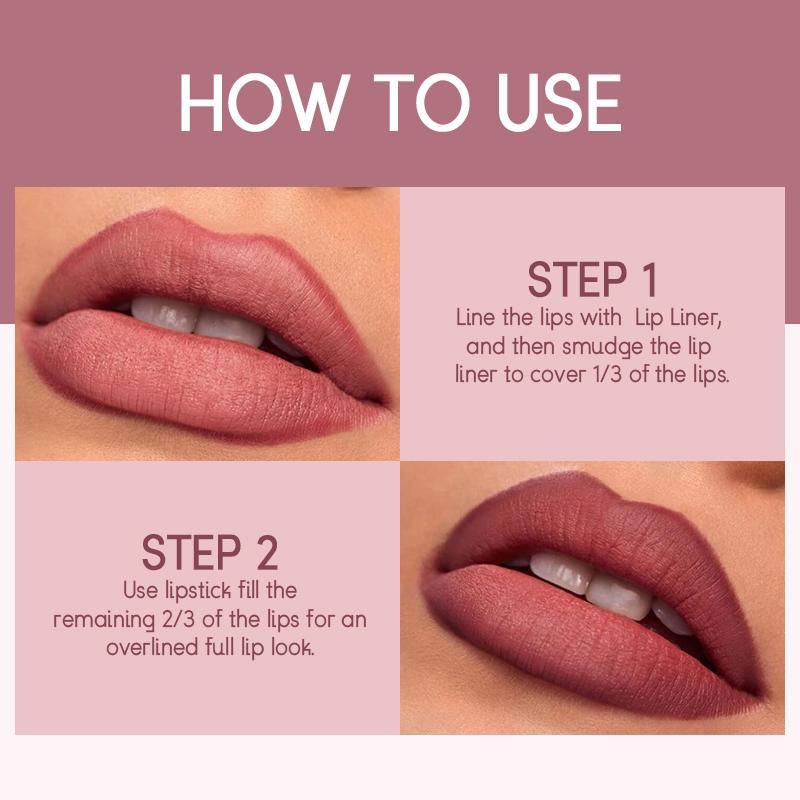 HOW TO USE

STEP 1
Line the lips with Lip Liner, and then smudge the lip liner to cover 1/3 of the lips.

STEP 2
Use lipstick fill the remaining 2/3 of the lips for an overlined full lip look.