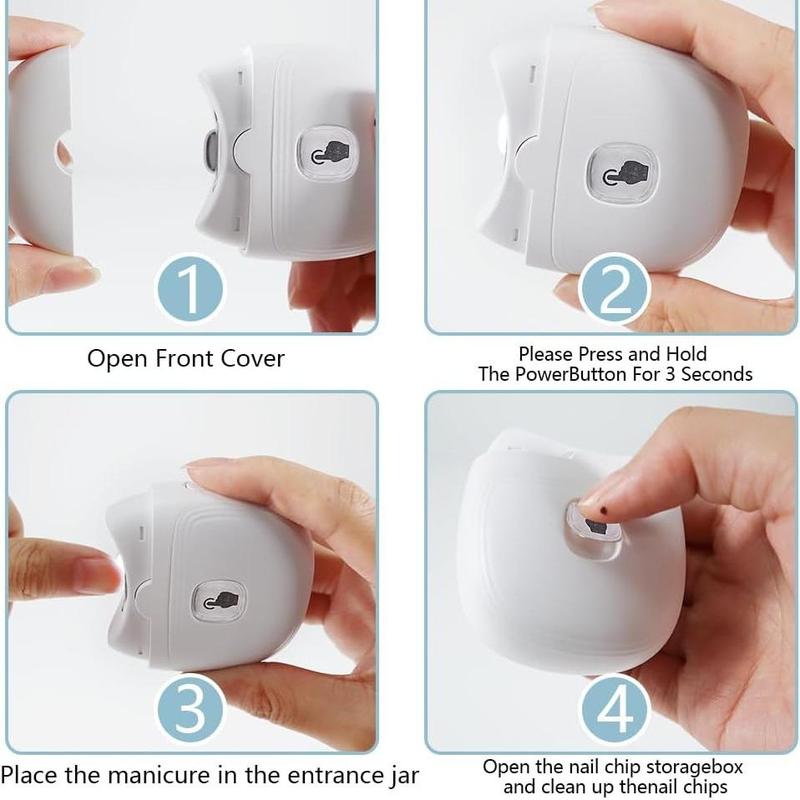 1

Open Front Cover

2

Please Press and Hold The PowerButton For 3 Seconds

3

Place the manicure in the entrance jar

4

Open the nail chip storagebox and clean up thenail chips