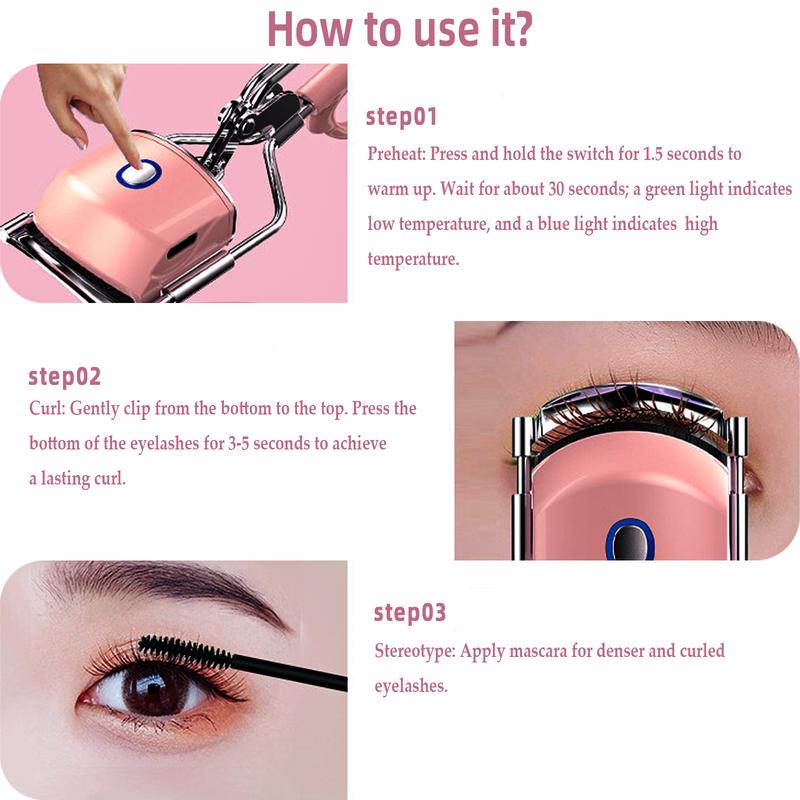 How to use it?

step01

Preheat: Press and hold the switch for 1.5 seconds to warm up. Wait for about 30 seconds; a green light indicates low temperature, and a blue light indicates high temperature.

step02

Curl: Gently clip from the bottom to the top. Press the bottom of the eyelashes for 3-5 seconds to achieve a lasting curl.

step03

Stereotype: Apply mascara for denser and curled eyelashes.