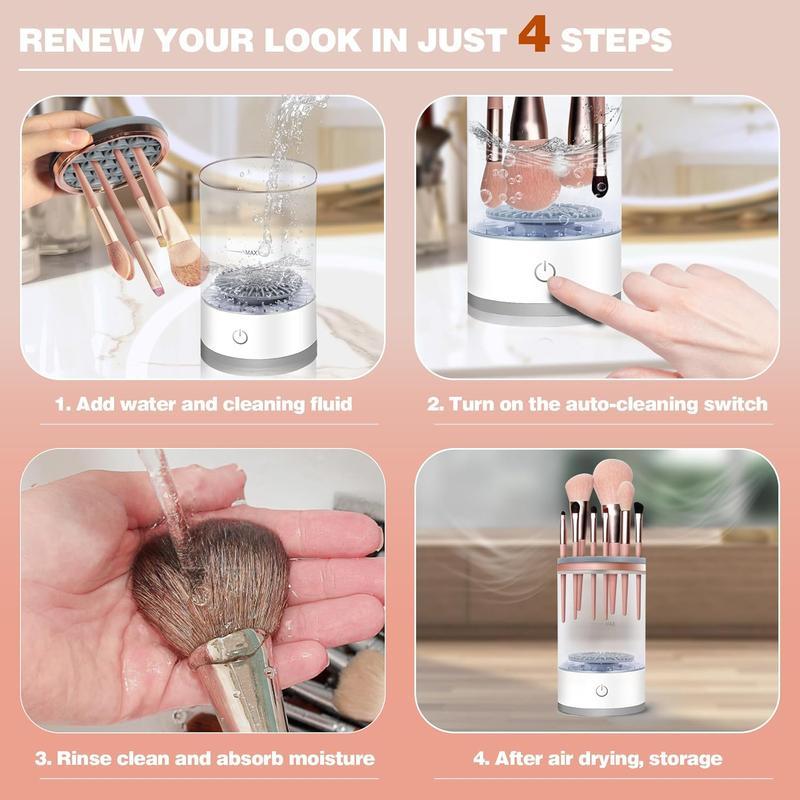 RENEW YOUR LOOK IN JUST 4 STEPS

MAX

1. Add water and cleaning fluid

2. Turn on the auto-cleaning switch

3. Rinse clean and absorb moisture

4. After air drying, storage