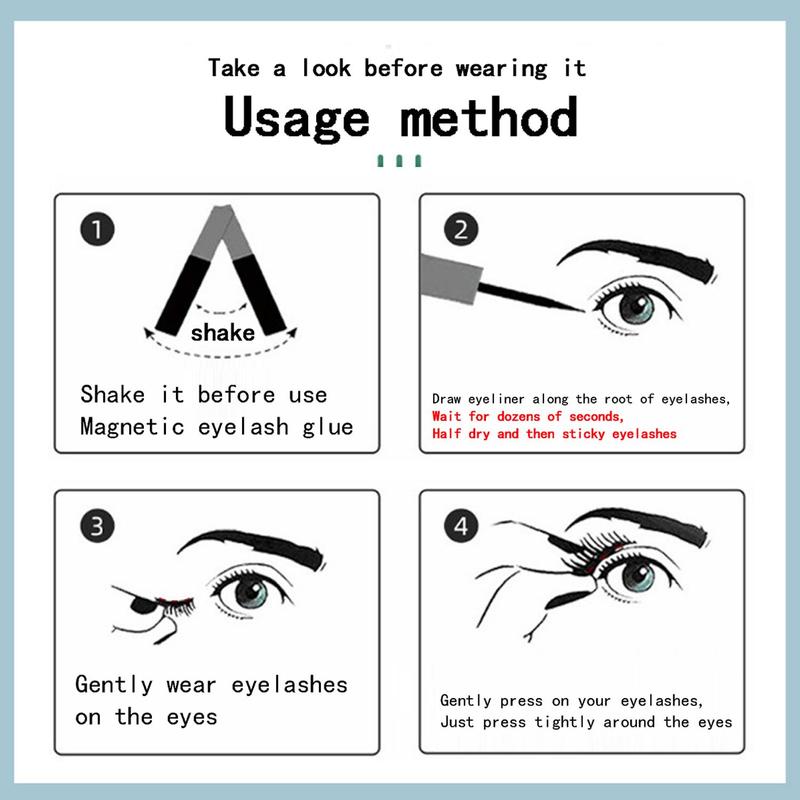 Take a look before wearing it

Usage method

1

shake

Shake it before use
Magnetic eyelash glue

2

Draw eyeliner along the root of eyelashes,
Wait for dozens of seconds,
Half dry and then sticky eyelashes

3

Gently wear eyelashes on the eyes

4

Gently press on your eyelashes,
Just press tightly around the eyes