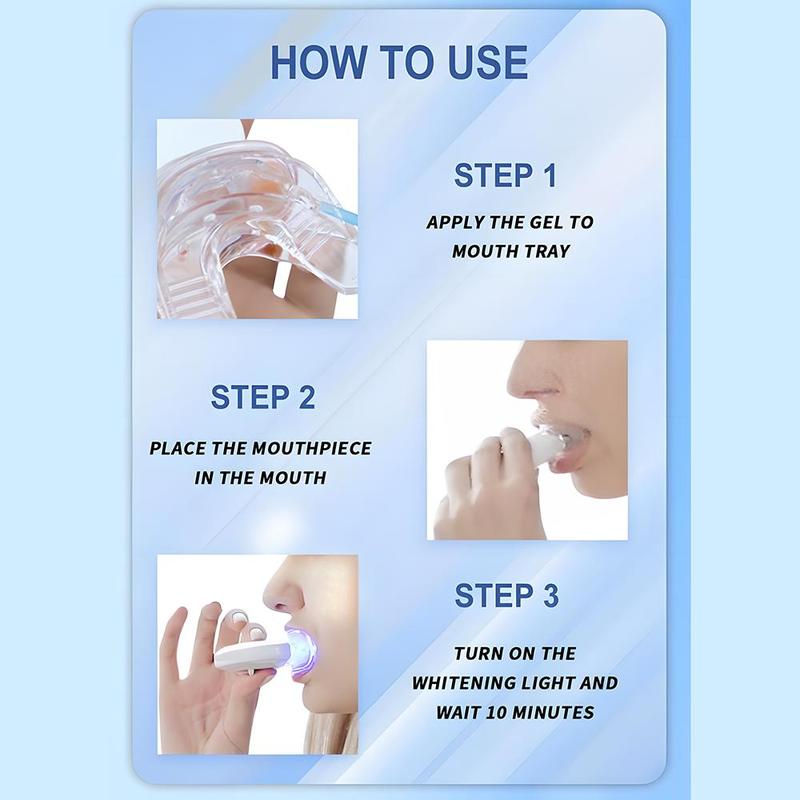 HOW TO USE

STEP 1

APPLY THE GEL TO MOUTH TRAY

STEP 2

PLACE THE MOUTHPIECE IN THE MOUTH

STEP 3

TURN ON THE WHITENING LIGHT AND WAIT 10 MINUTES