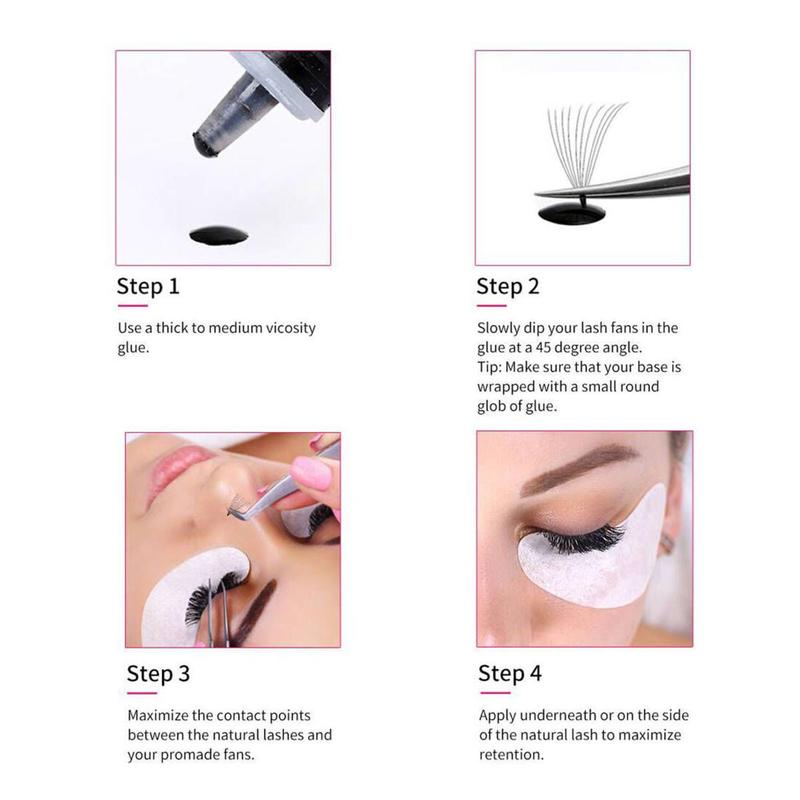 Step 1

Use a thick to medium vicosity glue.

Step 2

Slowly dip your lash fans in the glue at a 45 degree angle.
Tip: Make sure that your base is wrapped with a small round glob of glue.

Step 3

Maximize the contact points between the natural lashes and your promade fans.

Step 4

Apply underneath or on the side of the natural lash to maximize retention.