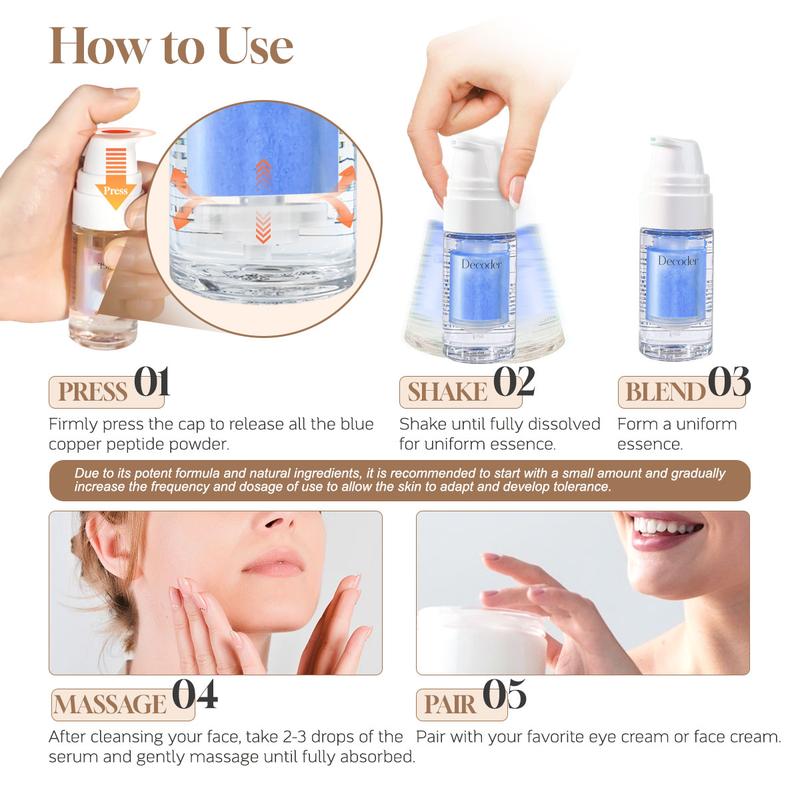 How to Use

Press

Decoder

Decoder

PRESS 01
Firmly press the cap to release all the blue copper peptide powder.

SHAKE 02
Shake until fully dissolved for uniform essence.

BLEND 03
Form a uniform essence.

Due to its potent formula and natural ingredients, it is recommended to start with a small amount and gradually increase the frequency and dosage of use to allow the skin to adapt and develop tolerance.

MASSAGE 04
After cleansing your face, take 2-3 drops of the serum and gently massage until fully absorbed.

PAIR 05
Pair with your favorite eye cream or face cream.