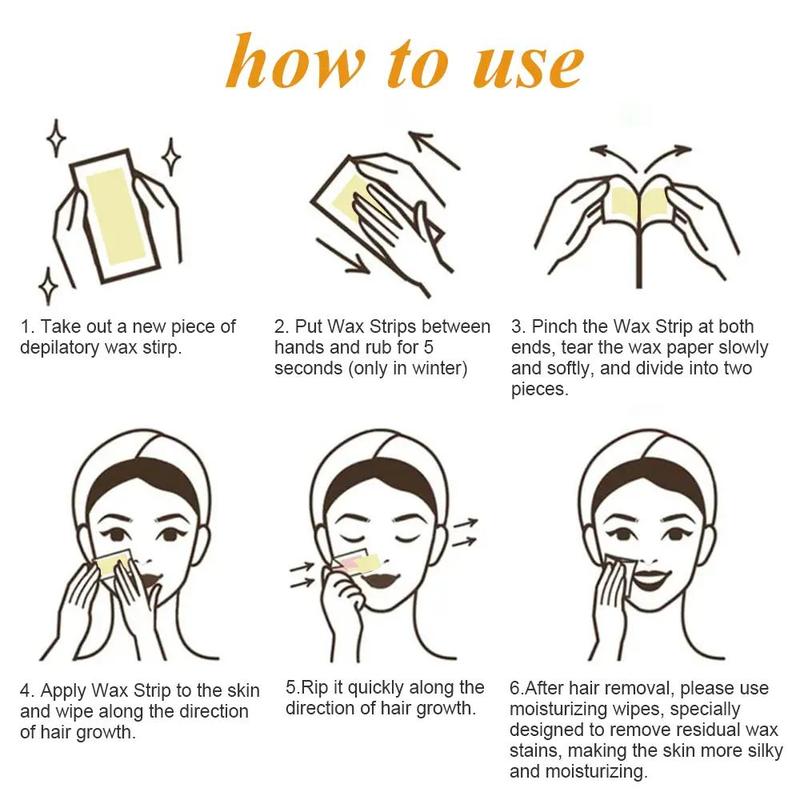 how to use

1. Take out a new piece of depilatory wax stirp.

2. Put Wax Strips between hands and rub for 5 seconds (only in winter)

3. Pinch the Wax Strip at both ends, tear the wax paper slowly and softly, and divide into two pieces.

4. Apply Wax Strip to the skin and wipe along the direction of hair growth.

5.Rip it quickly along the direction of hair growth.

6.After hair removal, please use moisturizing wipes, specially designed to remove residual wax stains, making the skin more silky and moisturizing.