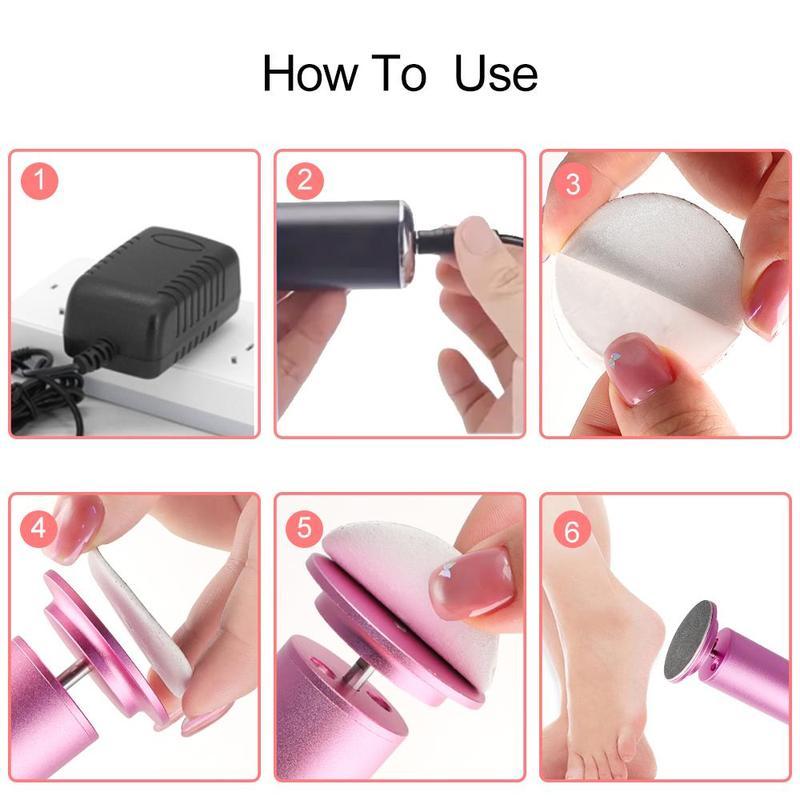 How To Use

1

2

3

4

5

6