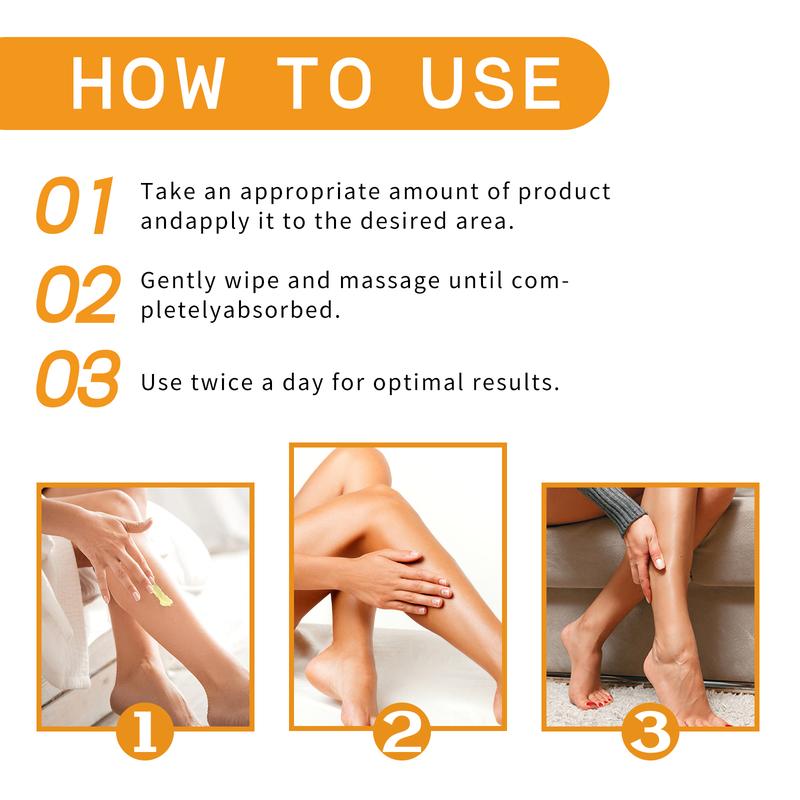 HOW TO USE

01 Take an appropriate amount of product andapply it to the desired area.

02 Gently wipe and massage until completelyabsorbed.

03 Use twice a day for optimal results.

1

2

3