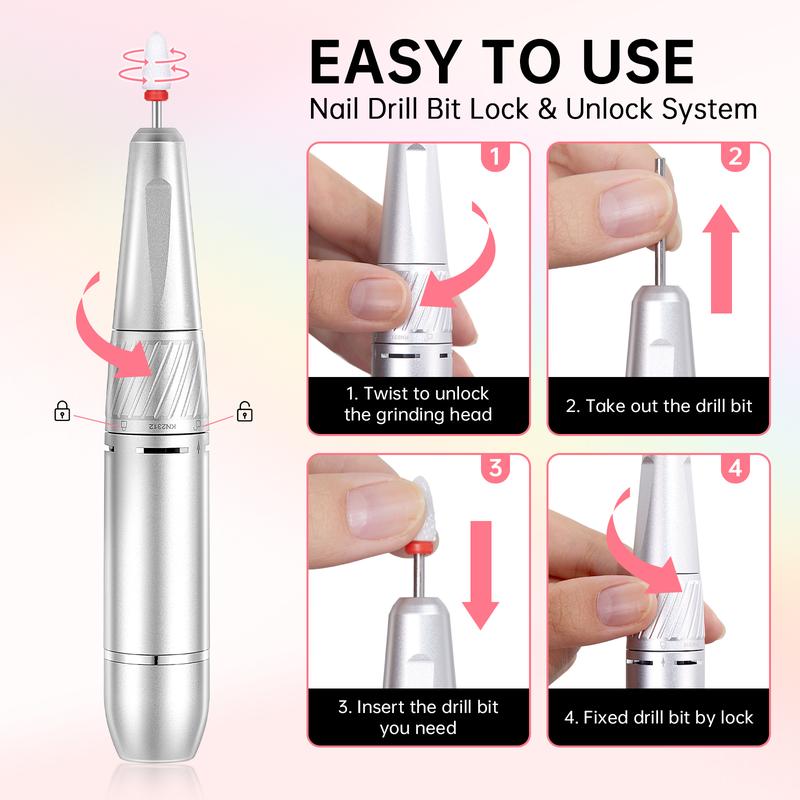 EASY TO USE
Nail Drill Bit Lock & Unlock System

KN2312

1
1. Twist to unlock the grinding head

2
2. Take out the drill bit

3
3. Insert the drill bit you need

4
4. Fixed drill bit by lock