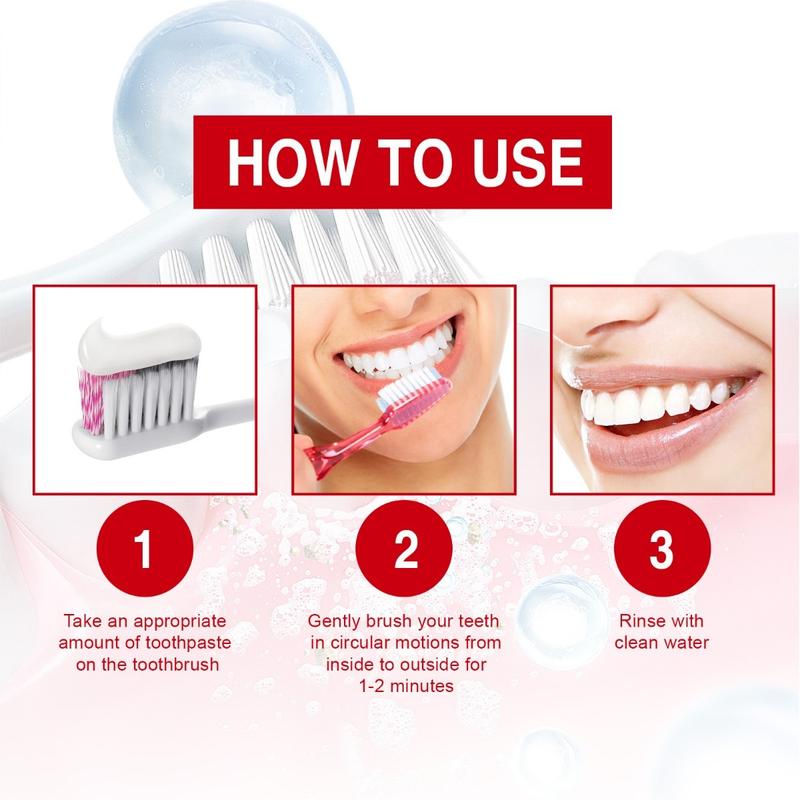 HOW TO USE

1

Take an appropriate amount of toothpaste on the toothbrush

2

Gently brush your teeth in circular motions from inside to outside for 1-2 minutes

3

Rinse with clean water