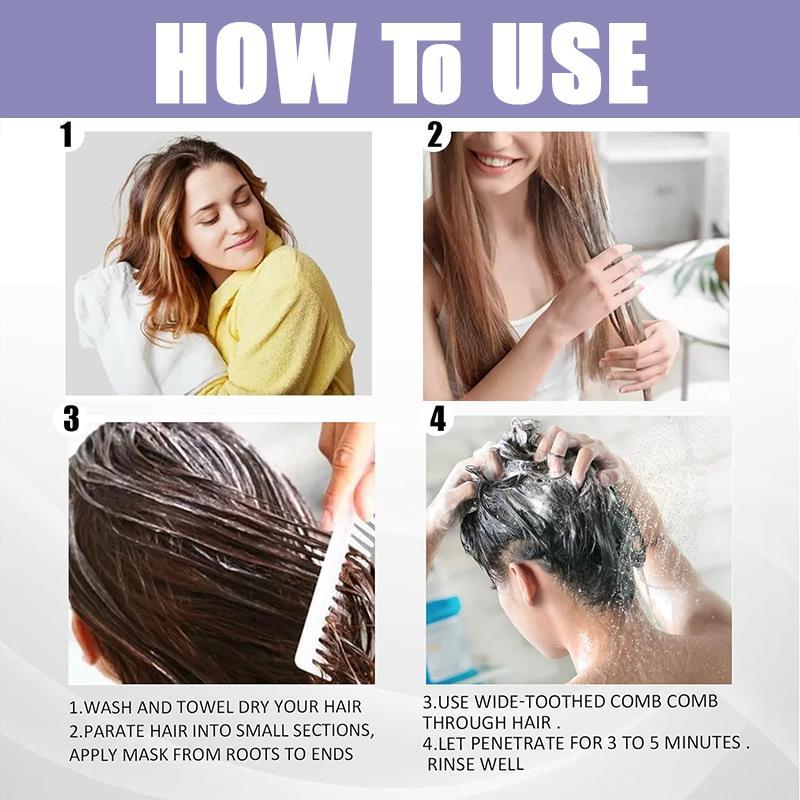 HOW To USE

1

2

3

4

1.WASH AND TOWEL DRY YOUR HAIR
2.PARATE HAIR INTO SMALL SECTIONS, APPLY MASK FROM ROOTS TO ENDS

3.USE WIDE-TOOTHED COMB COMB THROUGH HAIR .
4.LET PENETRATE FOR 3 TO 5 MINUTES . RINSE WELL