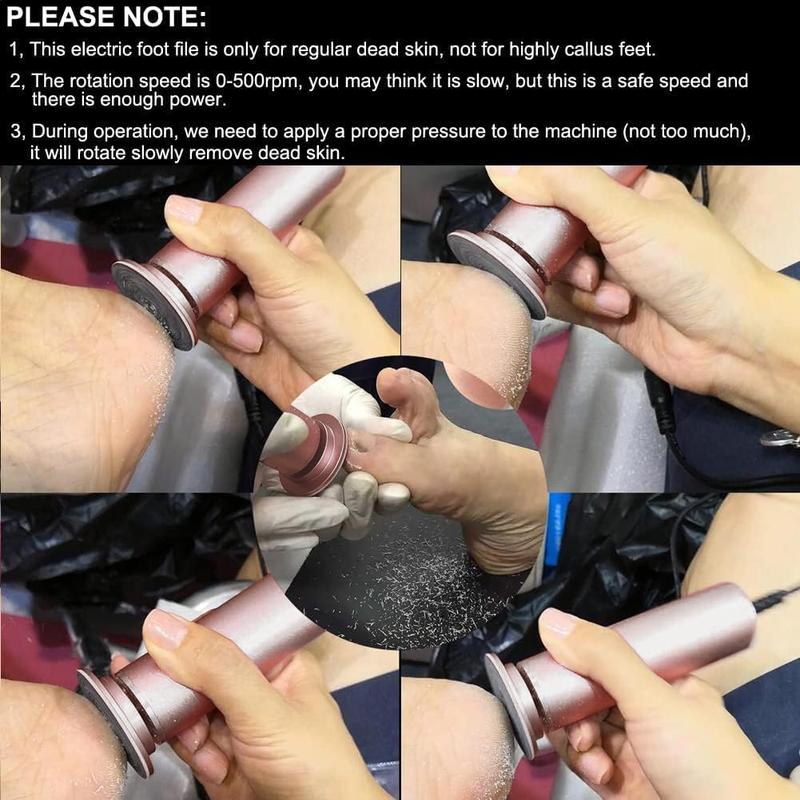 PLEASE NOTE:

1, This electric foot file is only for regular dead skin, not for highly callus feet.

2, The rotation speed is 0-500rpm, you may think it is slow, but this is a safe speed and there is enough power.

3, During operation, we need to apply a proper pressure to the machine (not too much), it will rotate slowly remove dead skin.