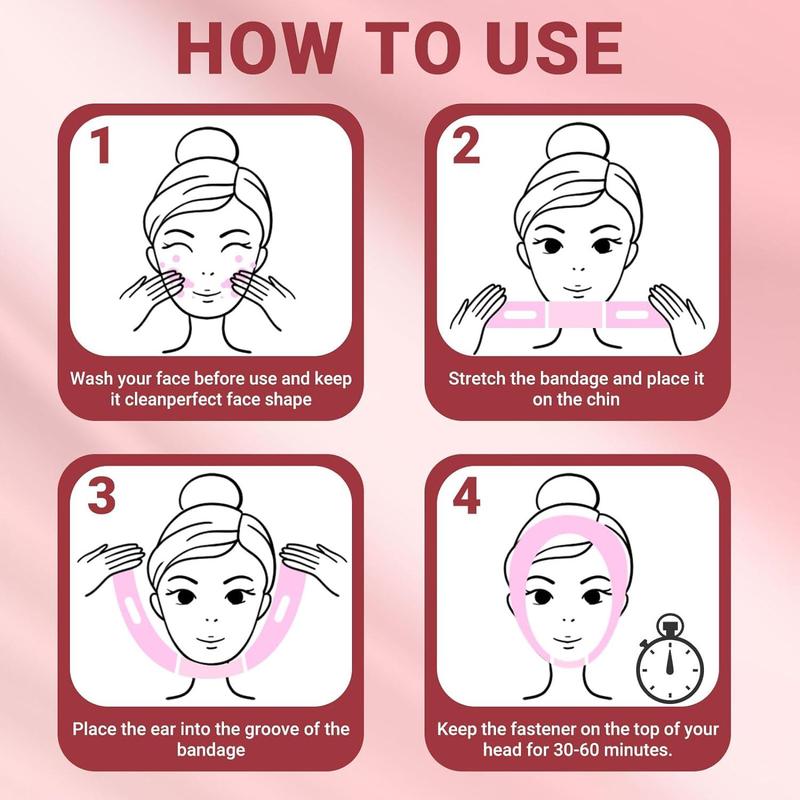 HOW TO USE

1

Wash your face before use and keep it cleanperfect face shape

2

Stretch the bandage and place it on the chin

3

Place the ear into the groove of the bandage

4

Keep the fastener on the top of your head for 30-60 minutes.