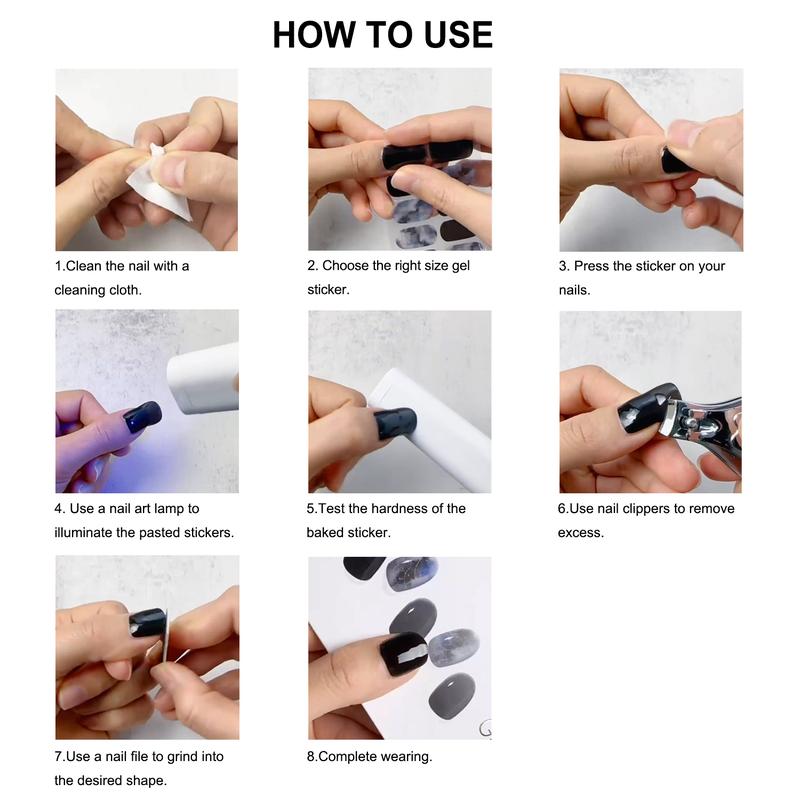 HOW TO USE

1.Clean the nail with a cleaning cloth.

2. Choose the right size gel sticker.

3. Press the sticker on your nails.

4. Use a nail art lamp to illuminate the pasted stickers.

5.Test the hardness of the baked sticker.

6.Use nail clippers to remove excess.

7.Use a nail file to grind into the desired shape.

8.Complete wearing.