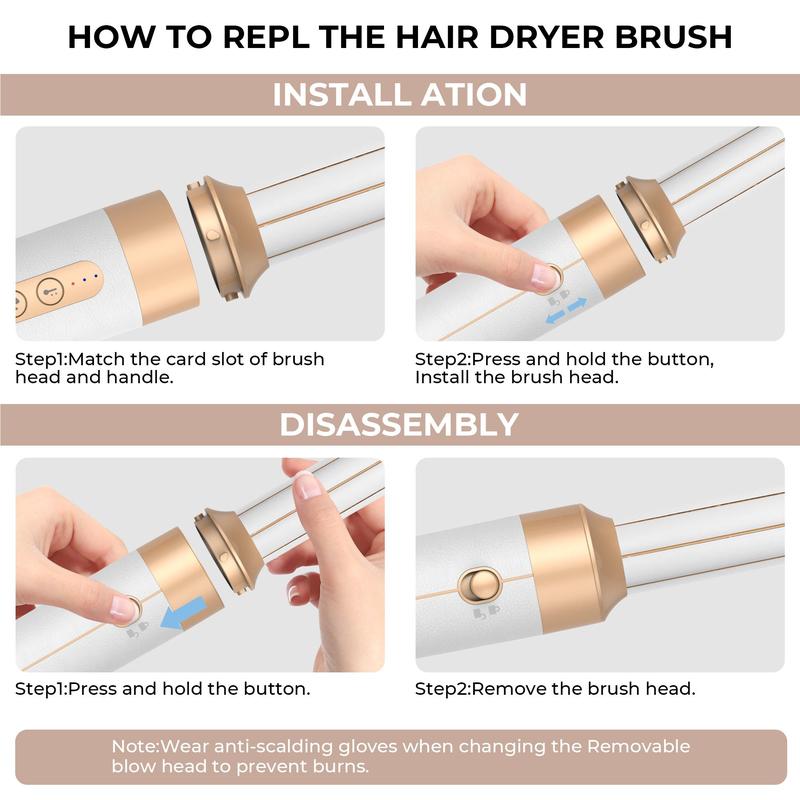 HOW TO REPL THE HAIR DRYER BRUSH

INSTALL ATION

Step1:Match the card slot of brush head and handle.

Step2:Press and hold the button, Install the brush head.

DISASSEMBLY

Step1:Press and hold the button.

Step2:Remove the brush head.

Note:Wear anti-scalding gloves when changing the Removable blow head to prevent burns.