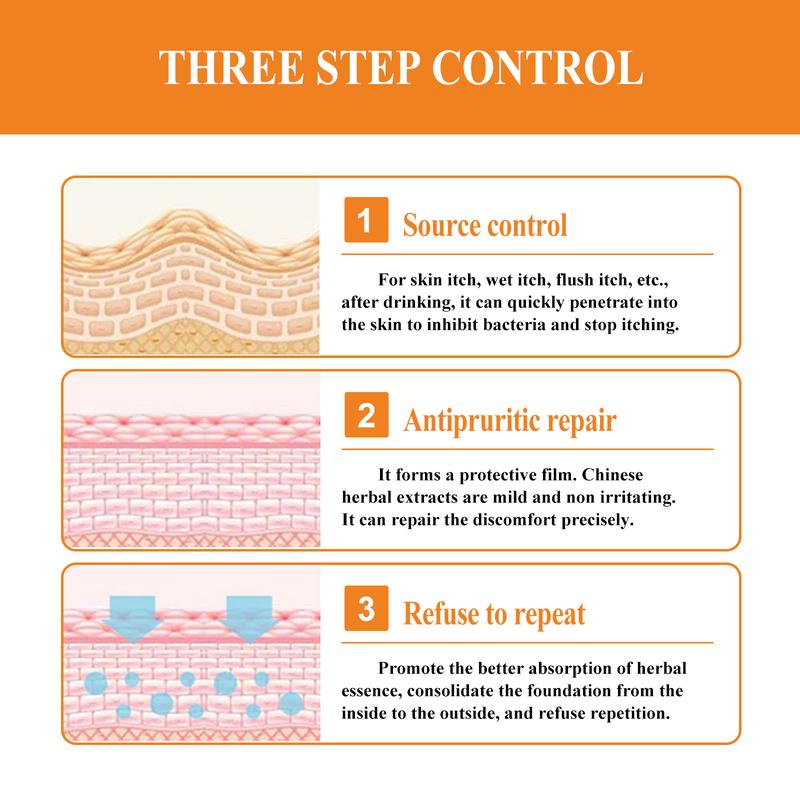 THREE STEP CONTROL

1 Source control

For skin itch, wet itch, flush itch, etc., after drinking, it can quickly penetrate into the skin to inhibit bacteria and stop itching.

2 Antipruritic repair

It forms a protective film. Chinese herbal extracts are mild and non irritating. It can repair the discomfort precisely.

3 Refuse to repeat

Promote the better absorption of herbal essence, consolidate the foundation from the inside to the outside, and refuse repetition.