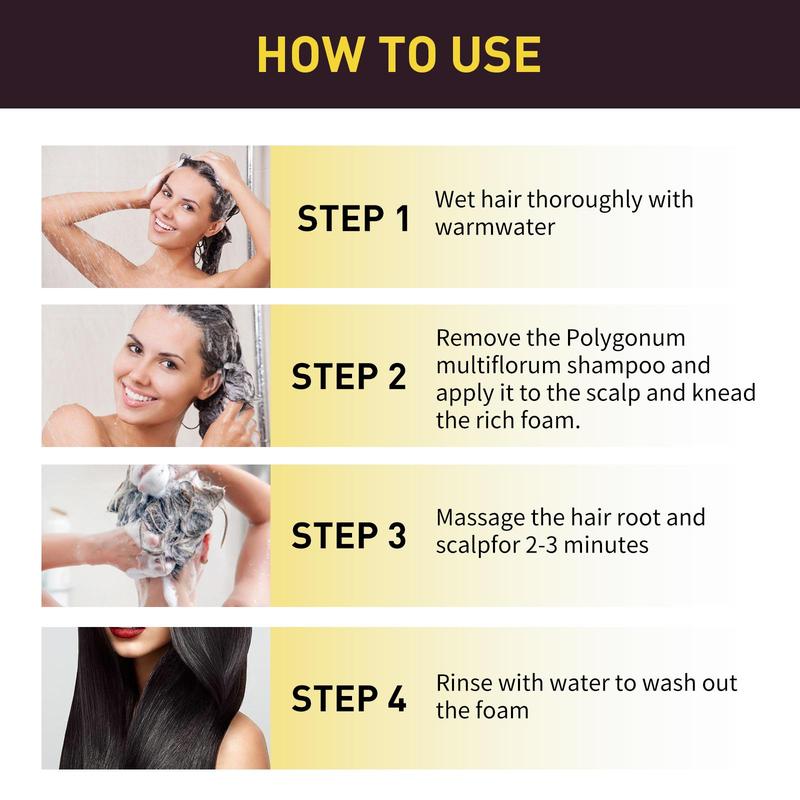 HOW TO USE

STEP 1
Wet hair thoroughly with warmwater

STEP 2
Remove the Polygonum multiflorum shampoo and apply it to the scalp and knead the rich foam.

STEP 3
Massage the hair root and scalpfor 2-3 minutes

STEP 4
Rinse with water to wash out the foam