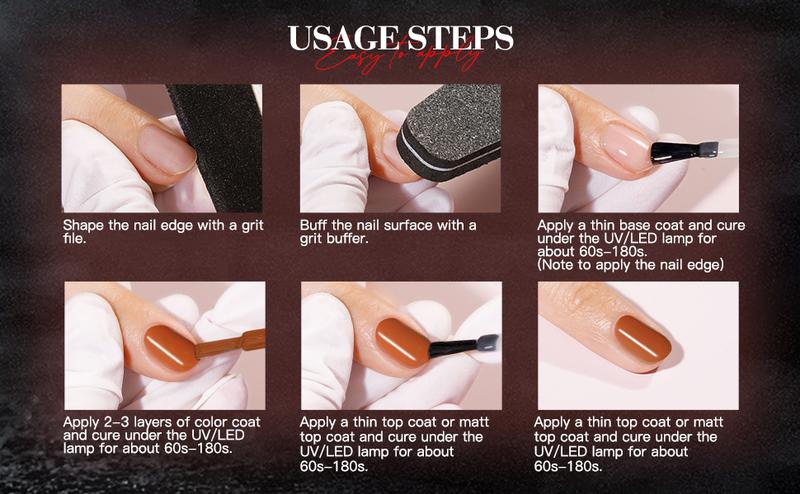 USAGE STEPS
Easy to apply

Shape the nail edge with a grit file.

Buff the nail surface with a grit buffer.

Apply a thin base coat and cure under the UV/LED lamp for about 60s–180s. (Note to apply the nail edge)

Apply 2–3 layers of color coat and cure under the UV/LED lamp for about 60s–180s.

Apply a thin top coat or matt top coat and cure under the UV/LED lamp for about 60s–180s.

Apply a thin top coat or matt top coat and cure under the UV/LED lamp for about 60s–180s.