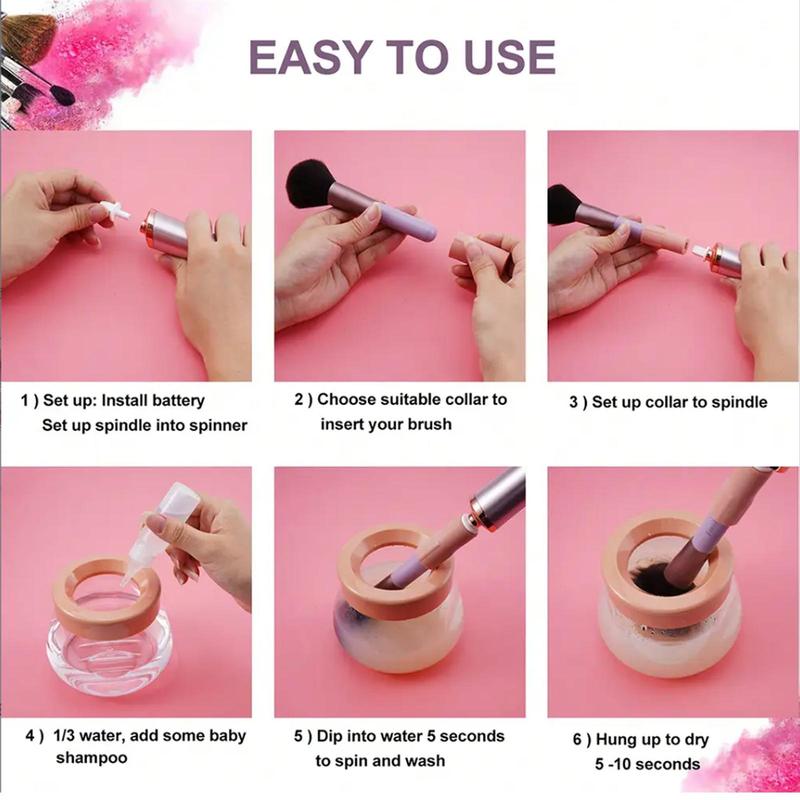 EASY TO USE

1 ) Set up: Install battery
Set up spindle into spinner

2 ) Choose suitable collar to insert your brush

3 ) Set up collar to spindle

4 ) 1/3 water, add some baby shampoo

5 ) Dip into water 5 seconds to spin and wash

6 ) Hung up to dry
5 -10 seconds