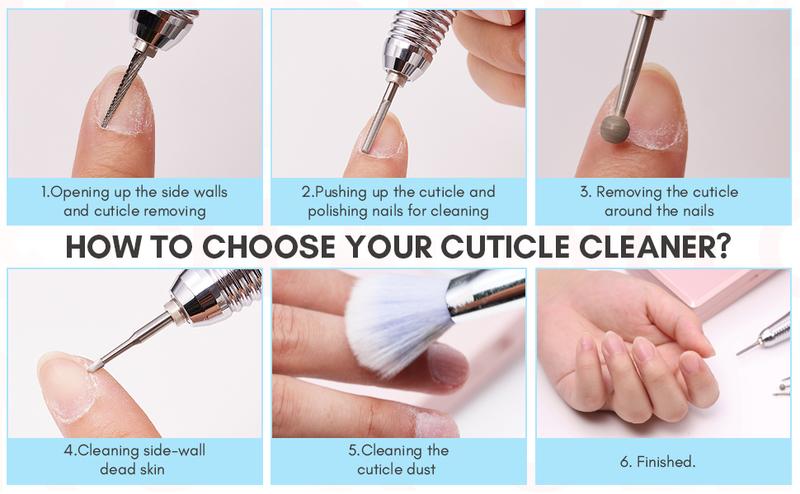 1.Opening up the side walls and cuticle removing

2.Pushing up the cuticle and polishing nails for cleaning

3. Removing the cuticle around the nails

HOW TO CHOOSE YOUR CUTICLE CLEANER?

4.Cleaning side-wall dead skin

5.Cleaning the cuticle dust

6. Finished.