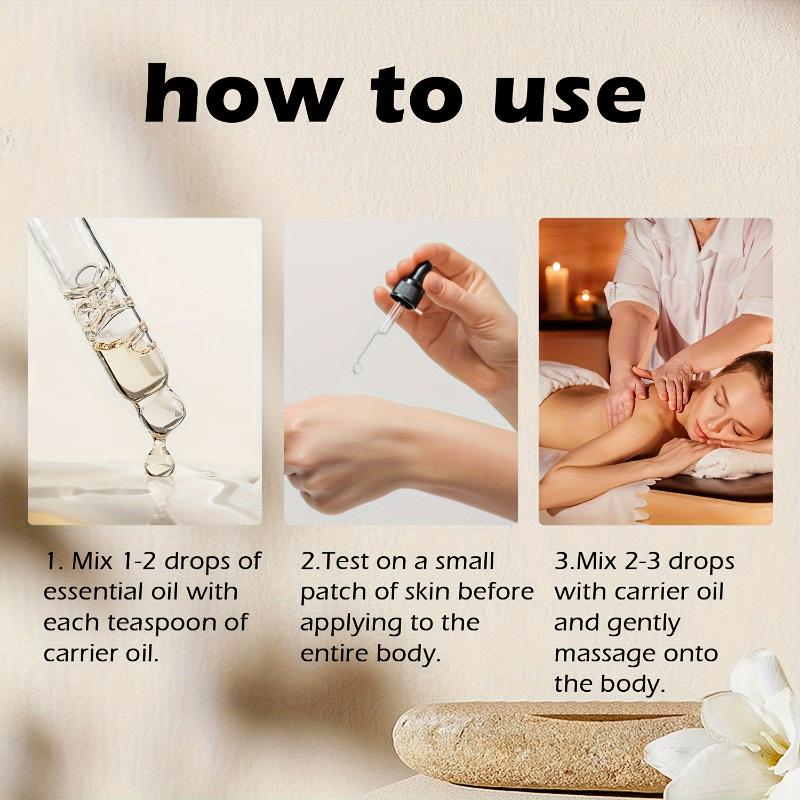 how to use

1. Mix 1-2 drops of essential oil with each teaspoon of carrier oil.

2.Test on a small patch of skin before applying to the entire body.

3.Mix 2-3 drops with carrier oil and gently massage onto the body.