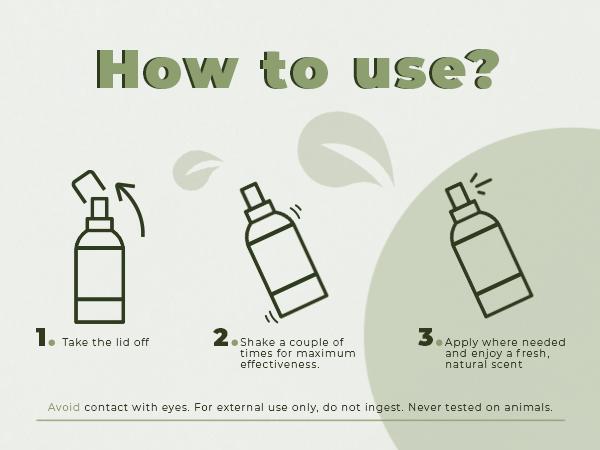 How to use?

1. Take the lid off

2. Shake a couple of times for maximum effectiveness.

3. Apply where needed and enjoy a fresh, natural scent

Avoid contact with eyes. For external use only, do not ingest. Never tested on animals.