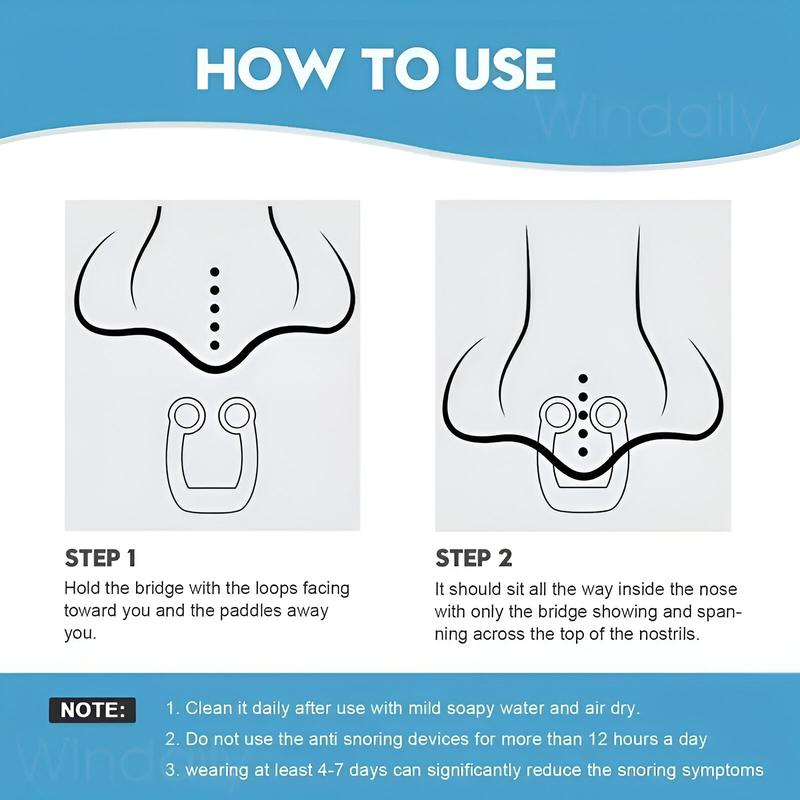 HOW TO USE

Windaily

STEP 1
Hold the bridge with the loops facing toward you and the paddles away you.

STEP 2
It should sit all the way inside the nose with only the bridge showing and spanning across the top of the nostrils.

NOTE:
1. Clean it daily after use with mild soapy water and air dry.
2. Do not use the anti snoring devices for more than 12 hours a day
3. wearing at least 4-7 days can significantly reduce the snoring symptoms

Windaily