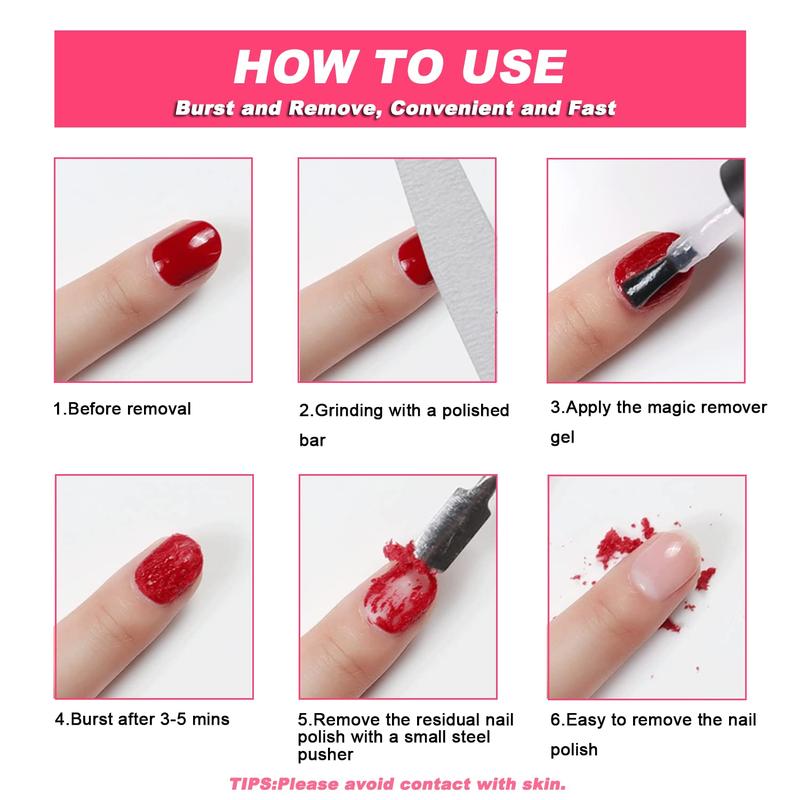 HOW TO USE
Burst and Remove, Convenient and Fast

1.Before removal

2.Grinding with a polished bar

3.Apply the magic remover gel

4.Burst after 3-5 mins

5.Remove the residual nail polish with a small steel pusher

6.Easy to remove the nail polish

TIPS:Please avoid contact with skin.