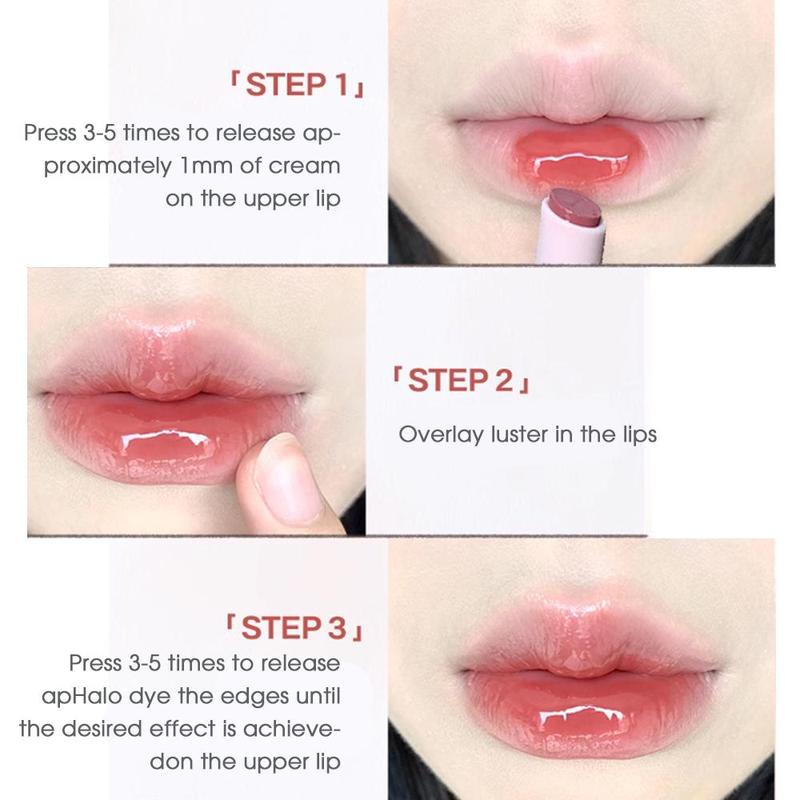 「STEP 1」
Press 3-5 times to release approximately 1mm of cream on the upper lip

「STEP 2」
Overlay luster in the lips

「STEP 3」
Press 3-5 times to release apHalo dye the edges until the desired effect is achievedon the upper lip