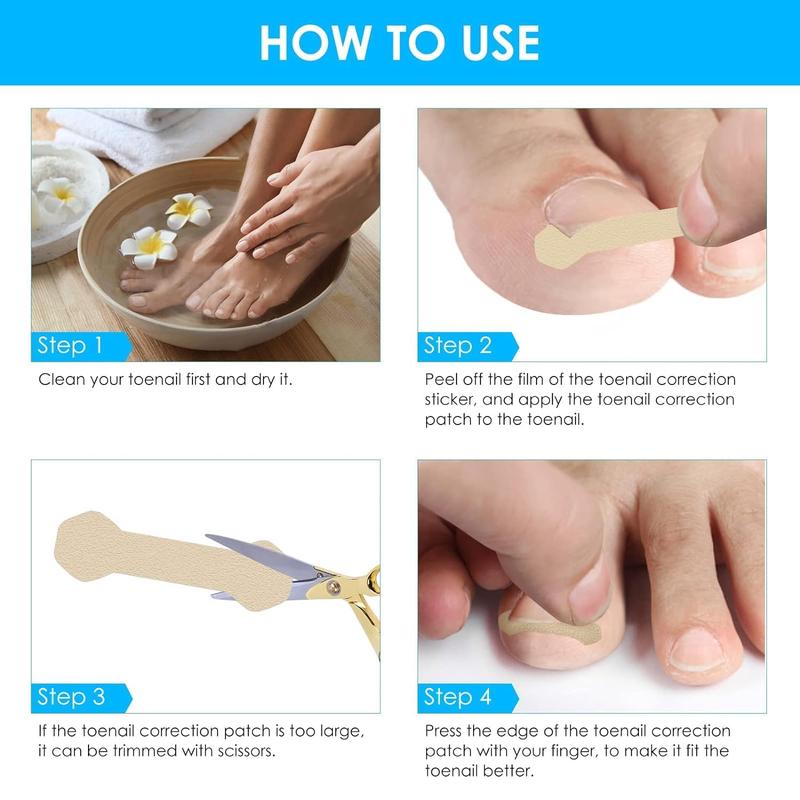 HOW TO USE

Step 1

Clean your toenail first and dry it.

Step 2

Peel off the film of the toenail correction sticker, and apply the toenail correction patch to the toenail.

Step 3

If the toenail correction patch is too large, it can be trimmed with scissors.

Step 4

Press the edge of the toenail correction patch with your finger, to make it fit the toenail better.