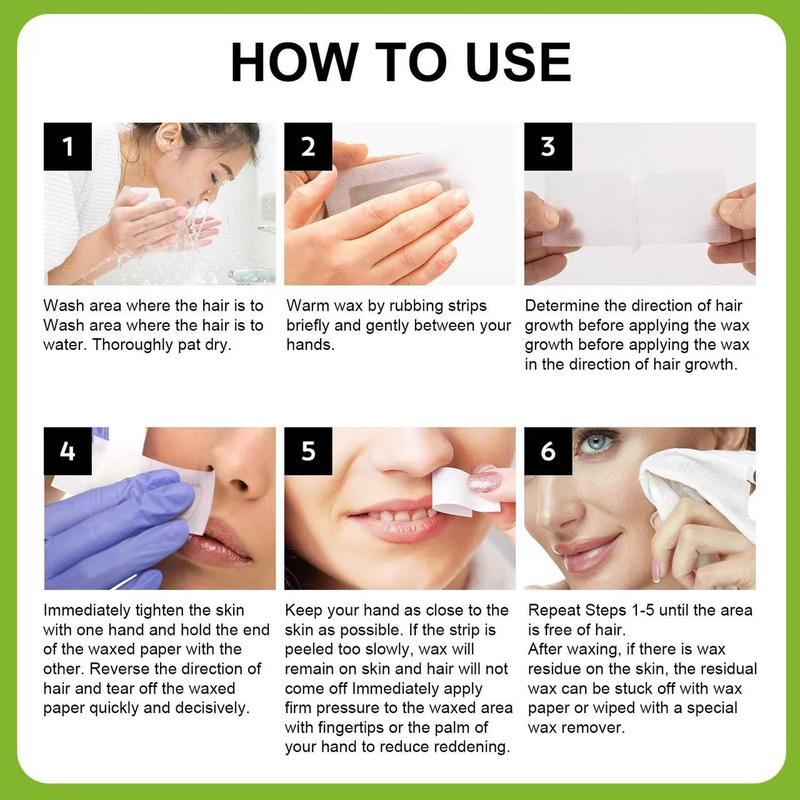 HOW TO USE

1

Wash area where the hair is to Wash area where the hair is to water. Thoroughly pat dry.

2

Warm wax by rubbing strips briefly and gently between your hands.

3

Determine the direction of hair growth before applying the wax growth before applying the wax in the direction of hair growth.

4

Immediately tighten the skin with one hand and hold the end of the waxed paper with the other. Reverse the direction of hair and tear off the waxed paper quickly and decisively.

5

Keep your hand as close to the skin as possible. If the strip is peeled too slowly, wax will remain on skin and hair will not come off Immediately apply firm pressure to the waxed area with fingertips or the palm of your hand to reduce reddening.

6

Repeat Steps 1-5 until the area is free of hair.
After waxing, if there is wax residue on the skin, the residual wax can be stuck off with wax paper or wiped with a special wax remover.