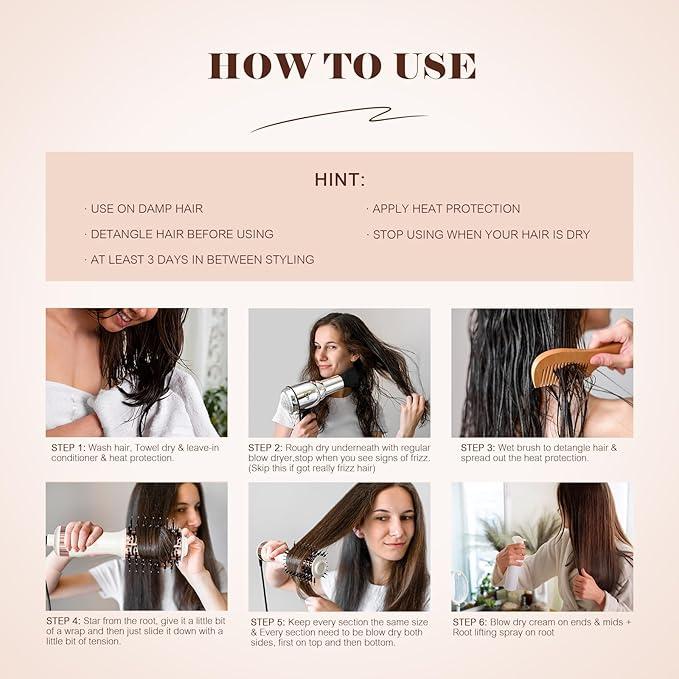 HOW TO USE

HINT:

· USE ON DAMP HAIR

· DETANGLE HAIR BEFORE USING

· AT LEAST 3 DAYS IN BETWEEN STYLING

· APPLY HEAT PROTECTION

· STOP USING WHEN YOUR HAIR IS DRY

STEP 1: Wash hair, Towel dry & leave-in conditioner & heat protection.

STEP 2: Rough dry underneath with regular blow dryer,stop when you see signs of frizz. (Skip this if got really frizz hair)

STEP 3: Wet brush to detangle hair & spread out the heat protection.

STEP 4: Star from the root, give it a little bit of a wrap and then just slide it down with a little bit of tension.

STEP 5: Keep every section the same size & Every section need to be blow dry both sides, first on top and then bottom.

STEP 6: Blow dry cream on ends & mids + Root lifting spray on root