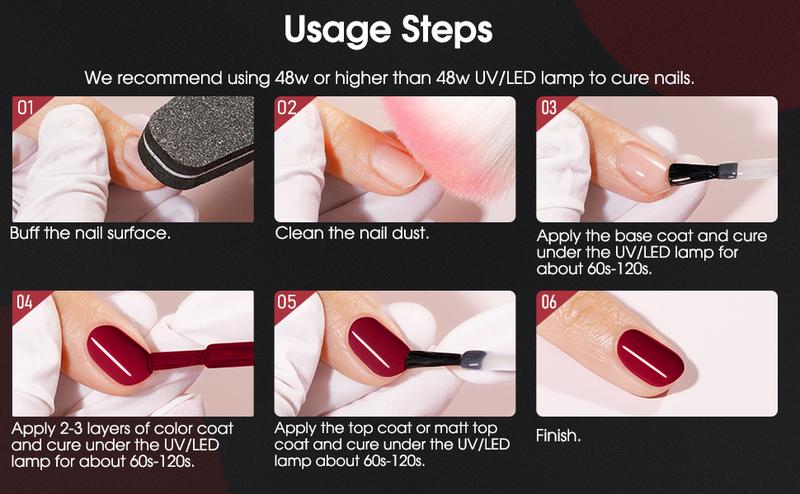 Usage Steps

We recommend using 48w or higher than 48w UV/LED lamp to cure nails.

01

Buff the nail surface.

02

Clean the nail dust.

03

Apply the base coat and cure under the UV/LED lamp for about 60s-120s.

04

Apply 2-3 layers of color coat and cure under the UV/LED lamp for about 60s-120s.

05

Apply the top coat or matt top coat and cure under the UV/LED lamp about 60s-120s.

06

Finish.