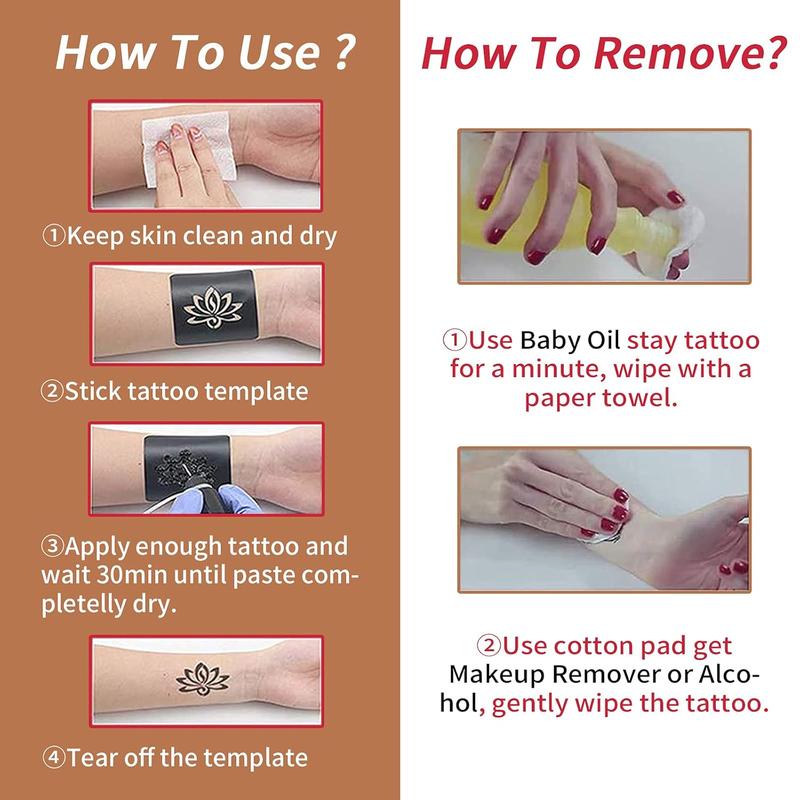 How To Use ?

①Keep skin clean and dry

②Stick tattoo template

③Apply enough tattoo and wait 30min until paste completelly dry.

④Tear off the template

How To Remove?

①Use Baby Oil stay tattoo for a minute, wipe with a paper towel.

②Use cotton pad get Makeup Remover or Alcohol, gently wipe the tattoo.