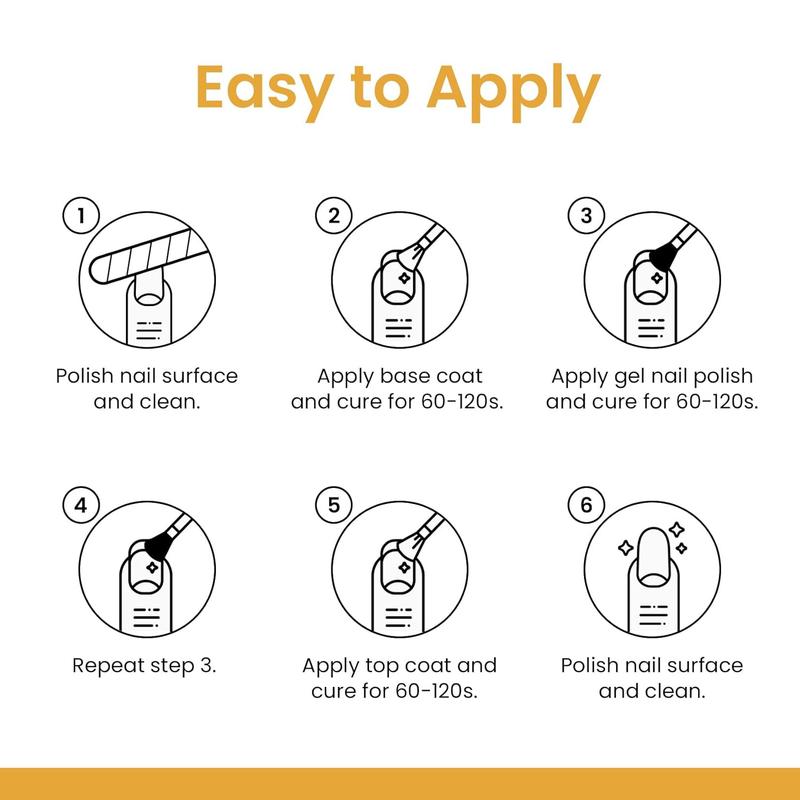 Easy to Apply

1
Polish nail surface and clean.

2
Apply base coat and cure for 60-120s.

3
Apply gel nail polish and cure for 60-120s.

4
Repeat step 3.

5
Apply top coat and cure for 60-120s.

6
Polish nail surface and clean.