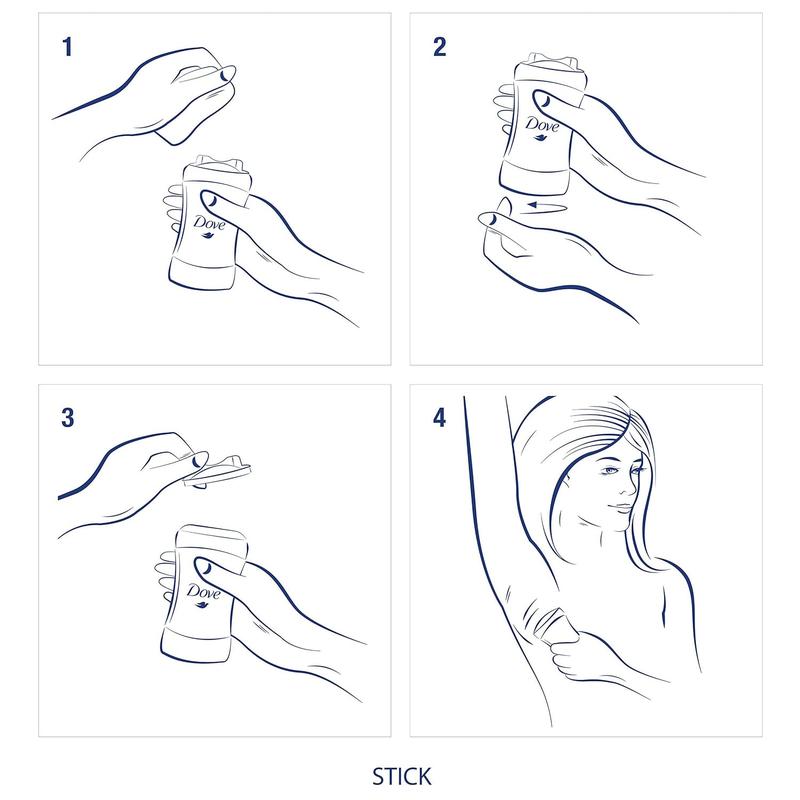 1

Dove

2

Dove

3

Dove

4

STICK