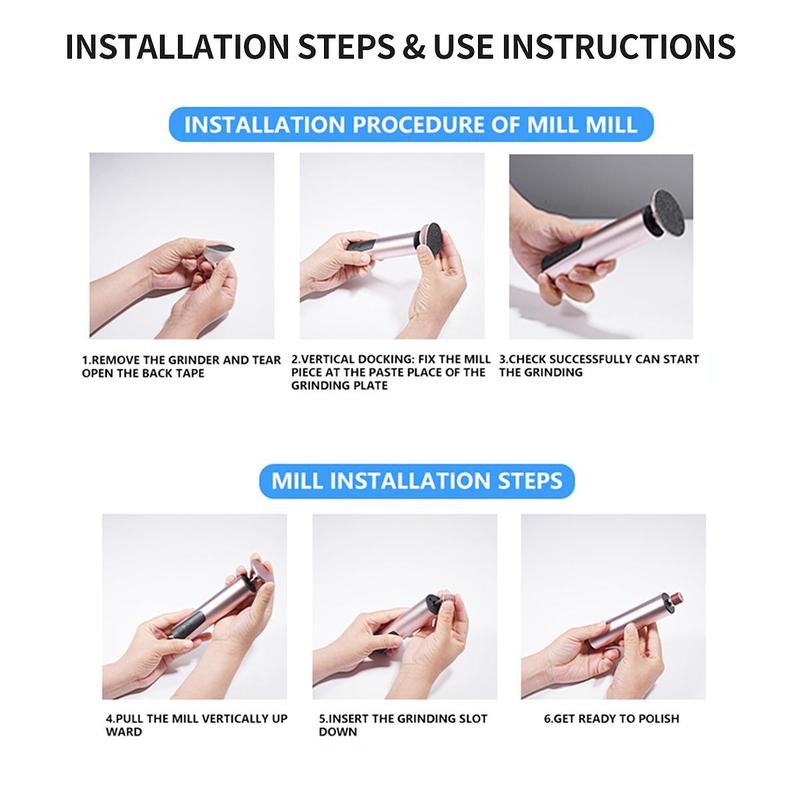 INSTALLATION STEPS & USE INSTRUCTIONS

INSTALLATION PROCEDURE OF MILL MILL

1.REMOVE THE GRINDER AND TEAR OPEN THE BACK TAPE

2.VERTICAL DOCKING: FIX THE MILL PIECE AT THE PASTE PLACE OF THE GRINDING PLATE

3.CHECK SUCCESSFULLY CAN START THE GRINDING

MILL INSTALLATION STEPS

4.PULL THE MILL VERTICALLY UP WARD

5.INSERT THE GRINDING SLOT DOWN

6.GET READY TO POLISH