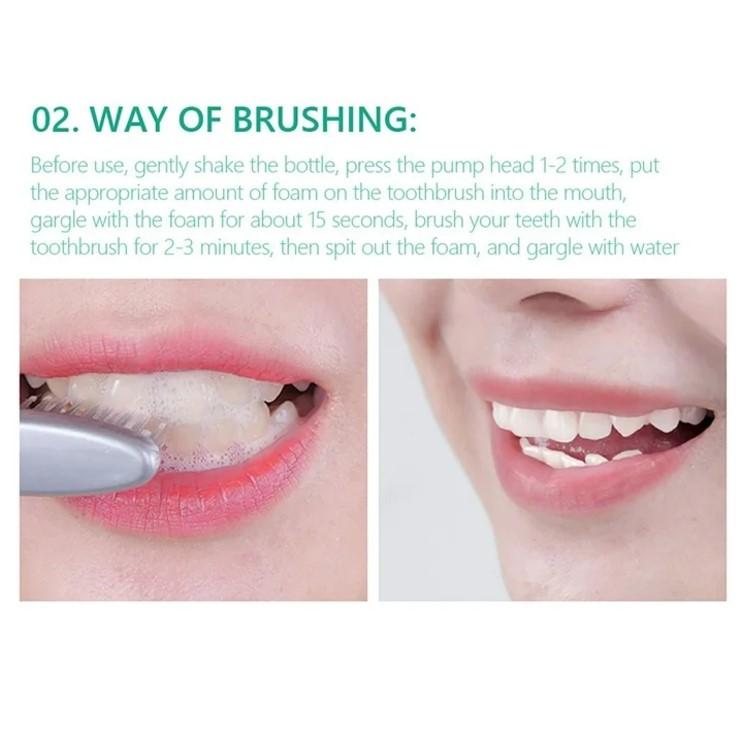 02. WAY OF BRUSHING:

Before use, gently shake the bottle, press the pump head 1-2 times, put the appropriate amount of foam on the toothbrush into the mouth, gargle with the foam for about 15 seconds, brush your teeth with the toothbrush for 2-3 minutes, then spit out the foam, and gargle with water