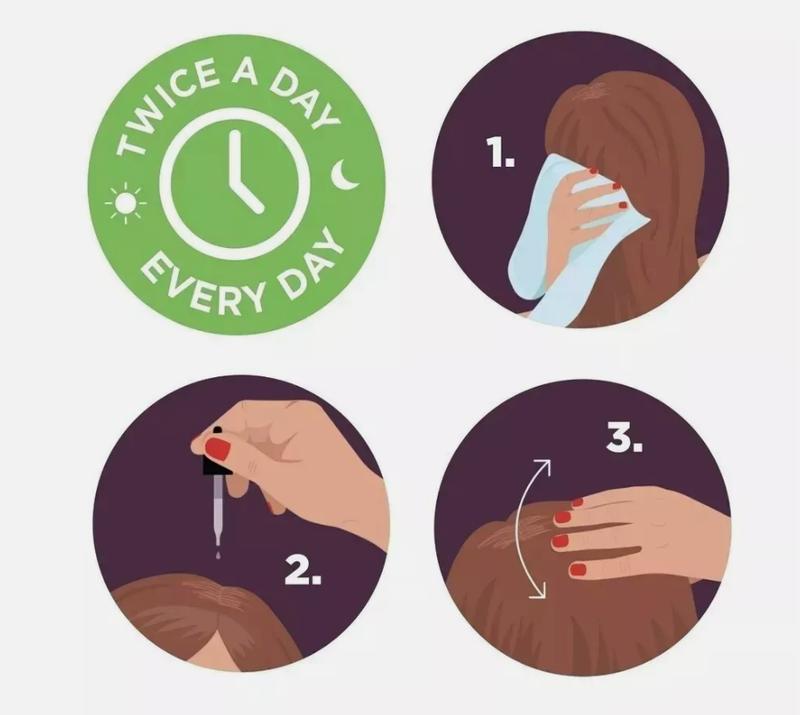 TWICE A DAY
EVERY DAY

1.

2.

3.