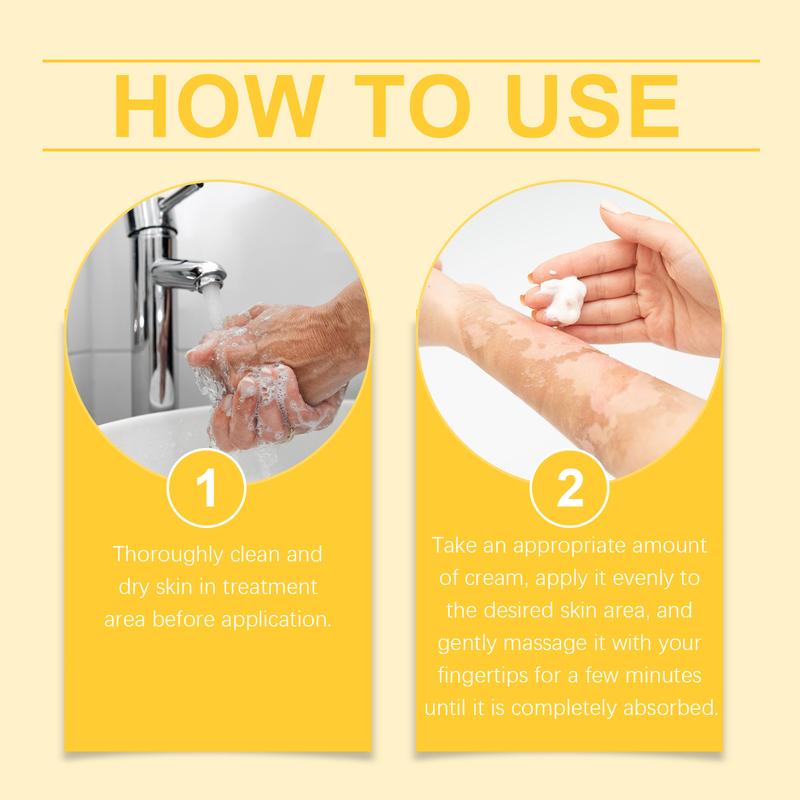 HOW TO USE

1

Thoroughly clean and dry skin in treatment area before application.

2

Take an appropriate amount of cream, apply it evenly to the desired skin area, and gently massage it with your fingertips for a few minutes until it is completely absorbed.