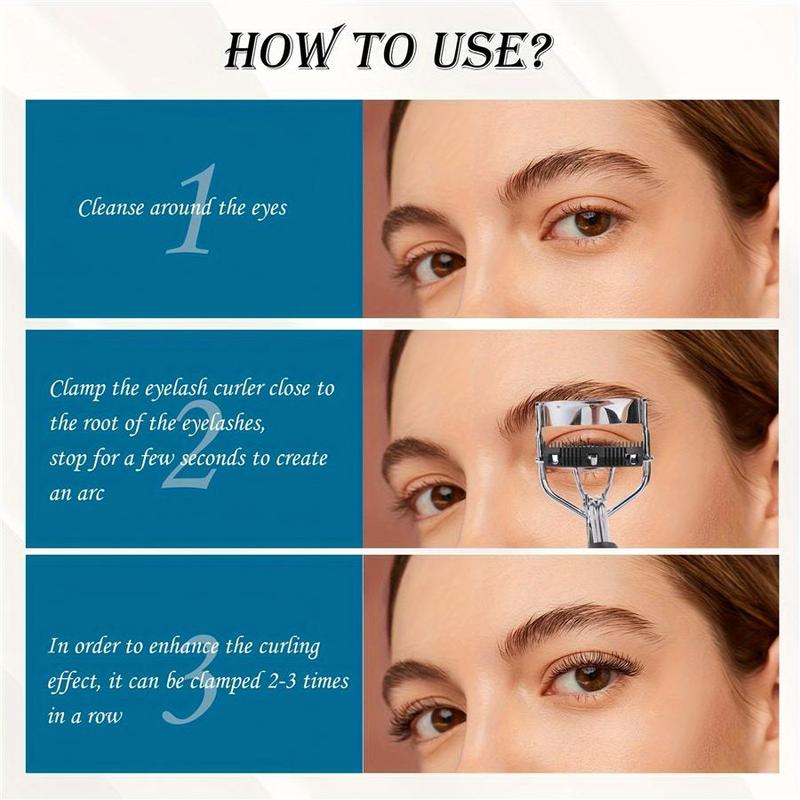 HOW TO USE?

1

Cleanse around the eyes

2

Clamp the eyelash curler close to the root of the eyelashes, stop for a few seconds to create an arc

3

In order to enhance the curling effect, it can be clamped 2-3 times in a row