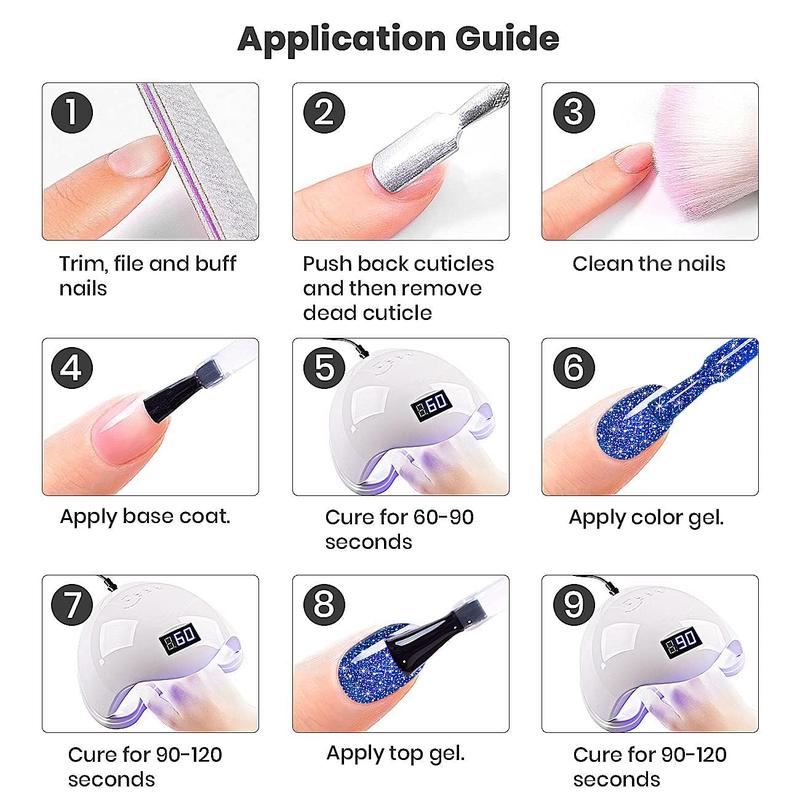 Application Guide

1

Trim, file and buff nails

2

Push back cuticles and then remove dead cuticle

3

Clean the nails

4

Apply base coat.

5

60

Cure for 60-90 seconds

6

Apply color gel.

7

60

Cure for 90-120 seconds

8

Apply top gel.

9

90

Cure for 90-120 seconds