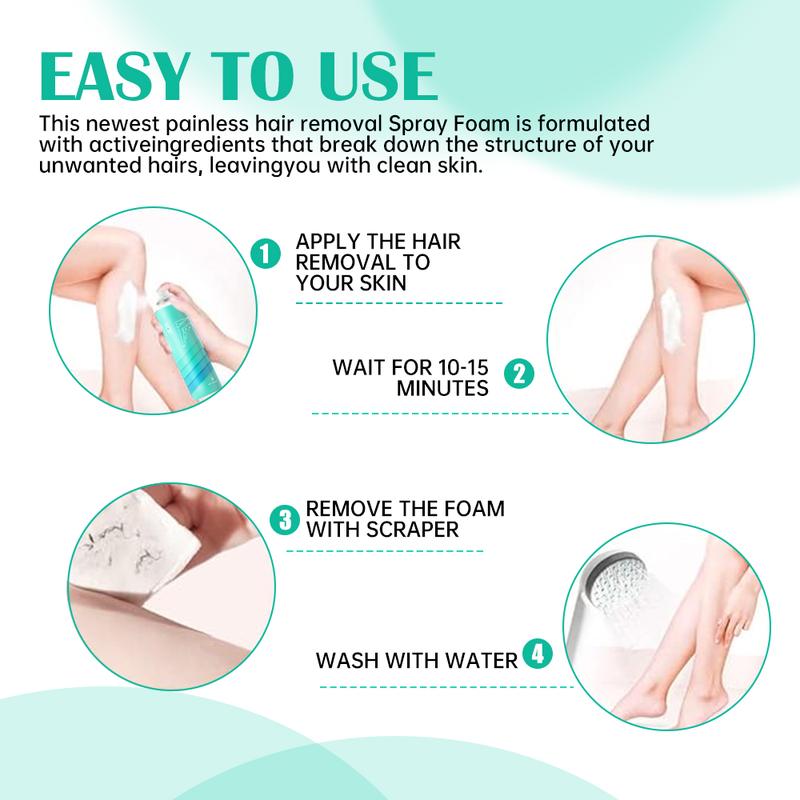 EASY TO USE

This newest painless hair removal Spray Foam is formulated with activeingredients that break down the structure of your unwanted hairs, leavingyou with clean skin.

1 APPLY THE HAIR REMOVAL TO YOUR SKIN

WAIT FOR 10-15 MINUTES 2

3 REMOVE THE FOAM WITH SCRAPER

WASH WITH WATER 4