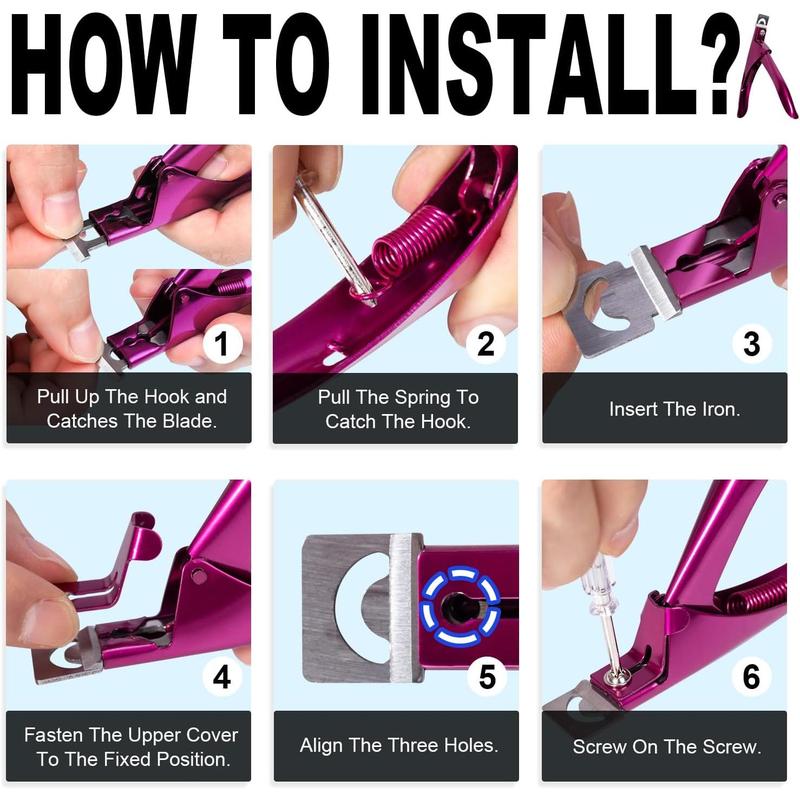 HOW TO INSTALL?

1
Pull Up The Hook and Catches The Blade.

2
Pull The Spring To Catch The Hook.

3
Insert The Iron.

4
Fasten The Upper Cover To The Fixed Position.

5
Align The Three Holes.

6
Screw On The Screw.