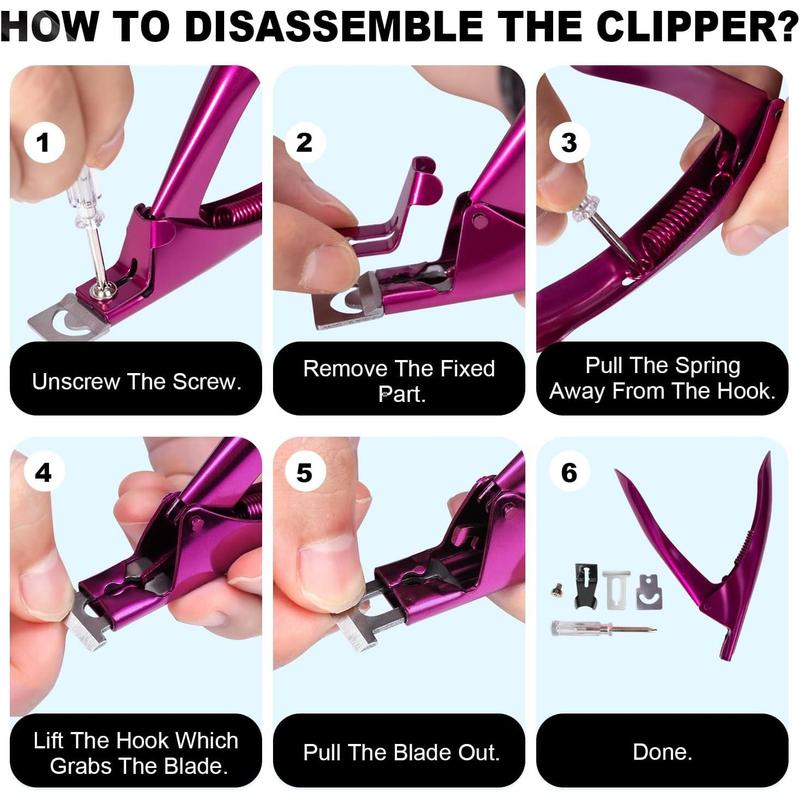 HOW TO DISASSEMBLE THE CLIPPER?

1

Unscrew The Screw.

2

Remove The Fixed Part.

3

Pull The Spring Away From The Hook.

4

Lift The Hook Which Grabs The Blade.

5

Pull The Blade Out.

6

Done.